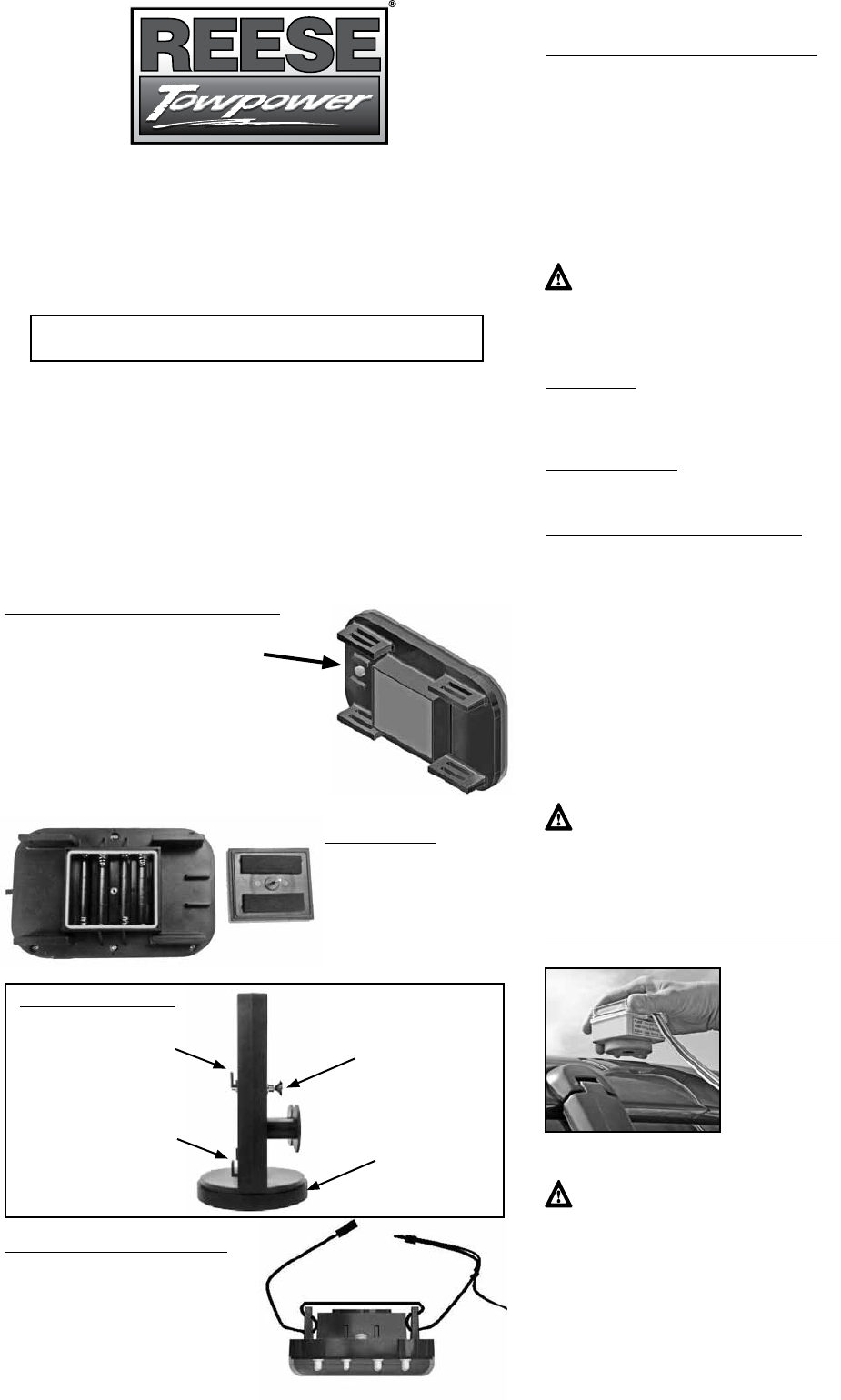 REESE®

Towpower