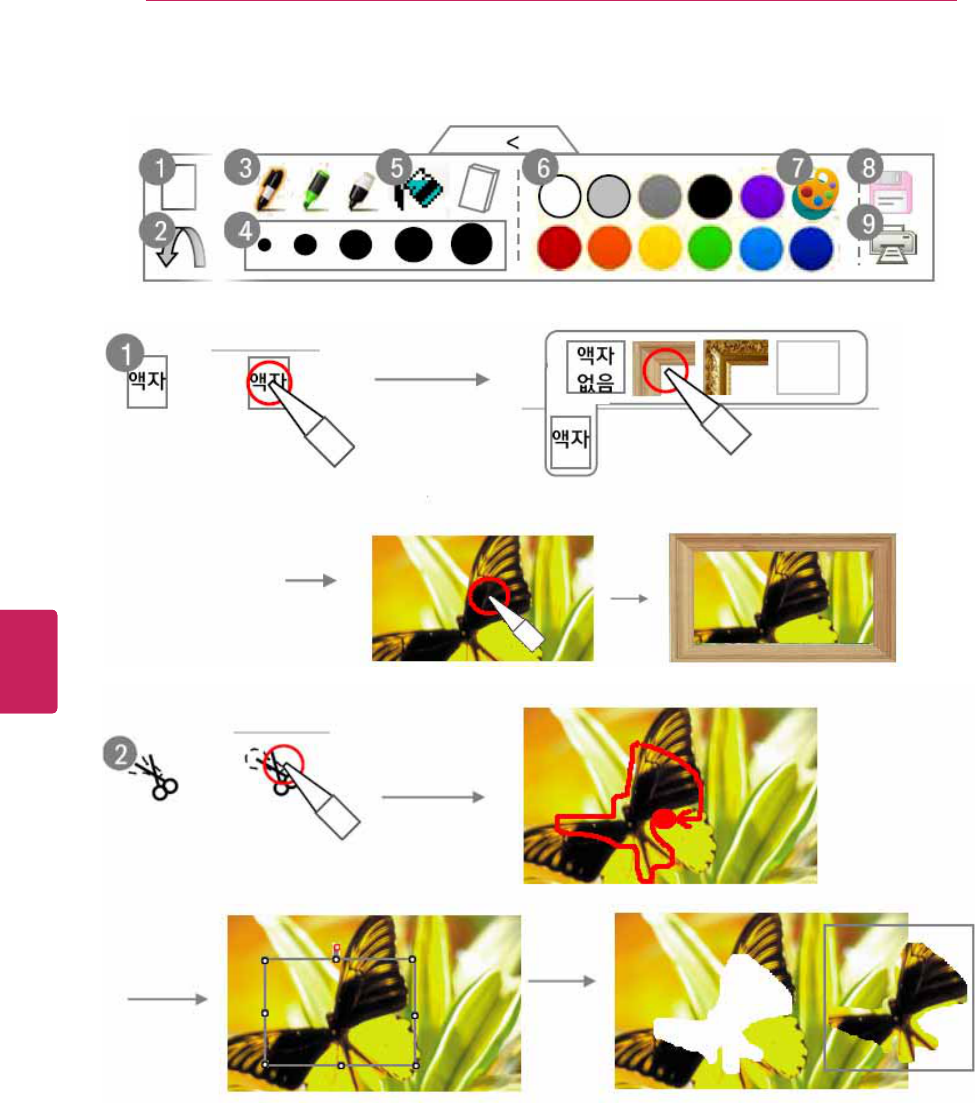 <

1
2
3
4
5
6
7
8
9

1
액자
액자
액자 없음
액자

2