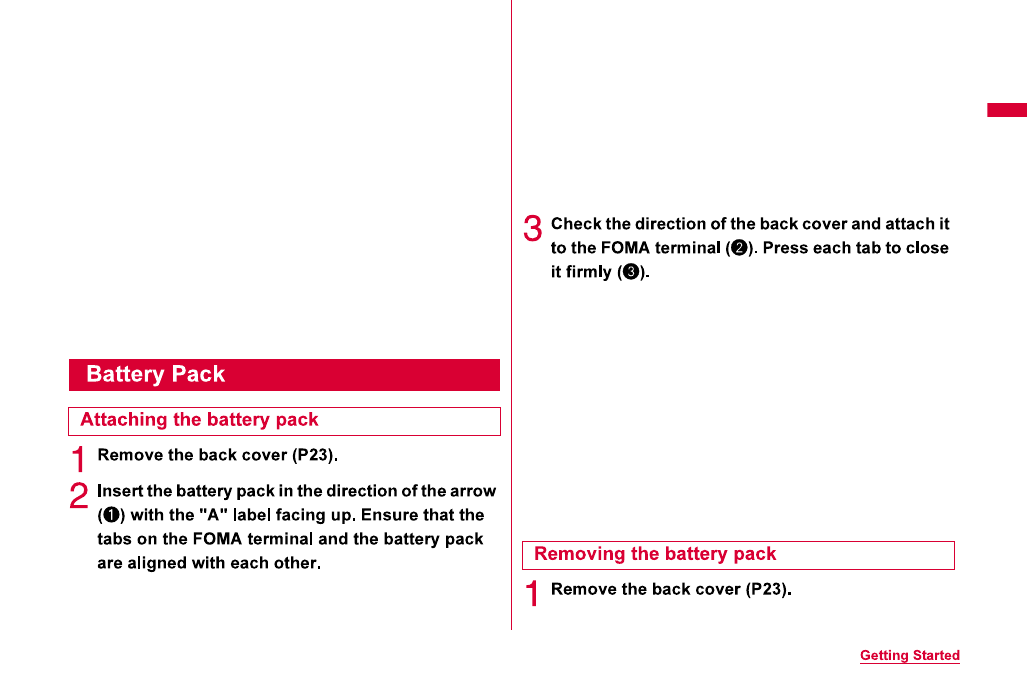 Battery Pack

Attaching the battery pack

1 Remove the back cover (P23).

2 Insert the battery pack in the direction of the arrow (❶) with the "A" label facing up. Ensure that the tabs on the FOMA terminal and the battery pack are aligned with each other.

3 Check the direction of the back cover and attach it to the FOMA terminal (❷). Press each tab to close it firmly (❸).

Removing the battery pack

1 Remove the back cover (P23).

Getting Started