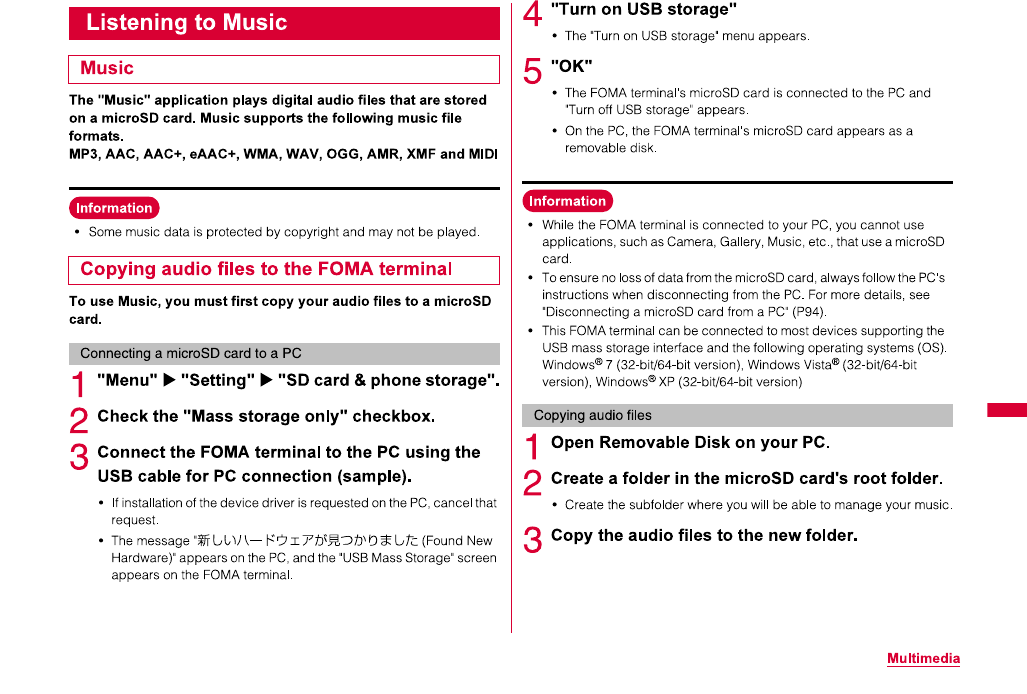 Listening to Music

Music

The "Music" application plays digital audio files that are stored on a microSD card. Music supports the following music file formats.
MP3, AAC, AAC+, eAAC+, WMA, WAV, OGG, AMR, XMF and MIDI

Information

• Some music data is protected by copyright and may not be played.

Copying audio files to the FOMA terminal

To use Music, you must first copy your audio files to a microSD card.

Connecting a microSD card to a PC

1 "Menu" ▶ "Setting" ▶ "SD card & phone storage".

2 Check the "Mass storage only" checkbox.

3 Connect the FOMA terminal to the PC using the USB cable for PC connection (sample).

• If installation of the device driver is requested on the PC, cancel that request.
• The message "新しいハードウェアが見つかりました (Found New Hardware)" appears on the PC, and the "USB Mass Storage" screen appears on the FOMA terminal.

4 "Turn on USB storage"

• The "Turn on USB storage" menu appears.

5 "OK"

• The FOMA terminal's microSD card is connected to the PC and "Turn off USB storage" appears.
• On the PC, the FOMA terminal's microSD card appears as a removable disk.

Information

• While the FOMA terminal is connected to your PC, you cannot use applications, such as Camera, Gallery, Music, etc., that use a microSD card.
• To ensure no loss of data from the microSD card, always follow the PC's instructions when disconnecting from the PC. For more details, see "Disconnecting a microSD card from a PC" (P94).
• This FOMA terminal can be connected to most devices supporting the USB mass storage interface and the following operating systems (OS). Windows® 7 (32-bit/64-bit version), Windows Vista® (32-bit/64-bit version), Windows® XP (32-bit/64-bit version)

Copying audio files

1 Open Removable Disk on your PC.

2 Create a folder in the microSD card's root folder.

• Create the subfolder where you will be able to manage your music.

3 Copy the audio files to the new folder.

Multimedia