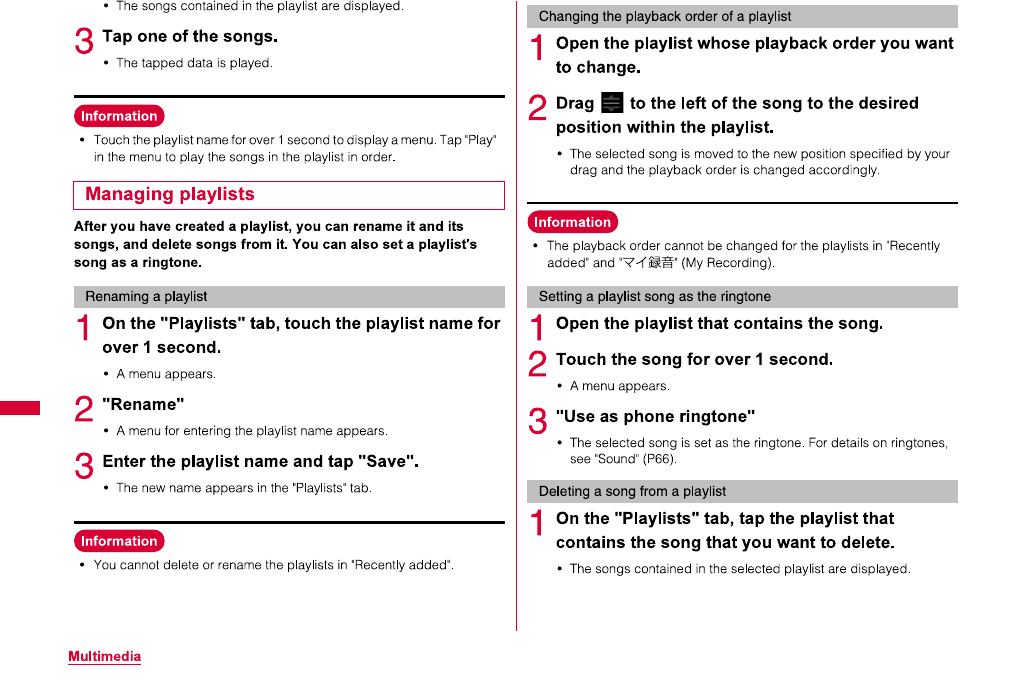 • The songs contained in the playlist are displayed.

3 Tap one of the songs.

• The tapped data is played.

Information

• Touch the playlist name for over 1 second to display a menu. Tap "Play" in the menu to play the songs in the playlist in order.

Managing playlists

After you have created a playlist, you can rename it and its songs, and delete songs from it. You can also set a playlist's song as a ringtone.

Renaming a playlist

1 On the "Playlists" tab, touch the playlist name for over 1 second.

• A menu appears.

2 "Rename"

• A menu for entering the playlist name appears.

3 Enter the playlist name and tap "Save".

• The new name appears in the "Playlists" tab.

Information

• You cannot delete or rename the playlists in "Recently added".

Changing the playback order of a playlist

1 Open the playlist whose playback order you want to change.

2 Drag to the left of the song to the desired position within the playlist.

• The selected song is moved to the new position specified by your drag and the playback order is changed accordingly.

Information

• The playback order cannot be changed for the playlists in "Recently added" and "マイ録音" (My Recording).

Setting a playlist song as the ringtone

1 Open the playlist that contains the song.

2 Touch the song for over 1 second.

• A menu appears.

3 "Use as phone ringtone"

• The selected song is set as the ringtone. For details on ringtones, see "Sound" (P66).

Deleting a song from a playlist

1 On the "Playlists" tab, tap the playlist that contains the song that you want to delete.

• The songs contained in the selected playlist are displayed.

Multimedia