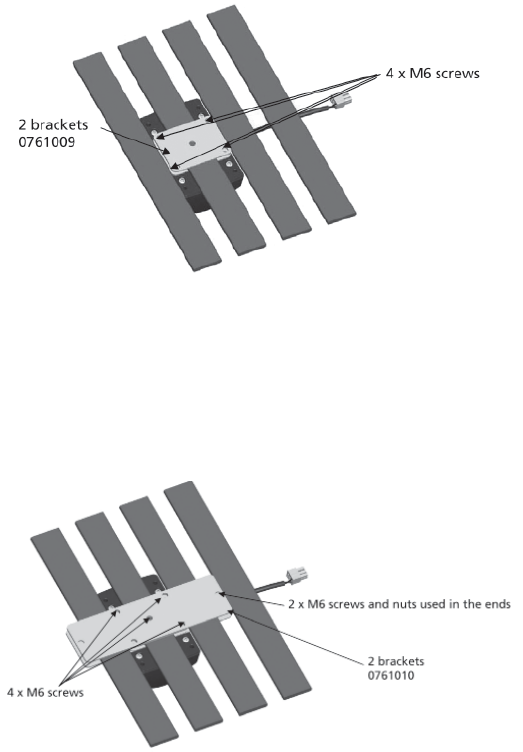 4 x M6 screws

2 brackets
0761009

2 x M6 screws and nuts used in the ends

2 brackets
0761010

4 x M6 screws