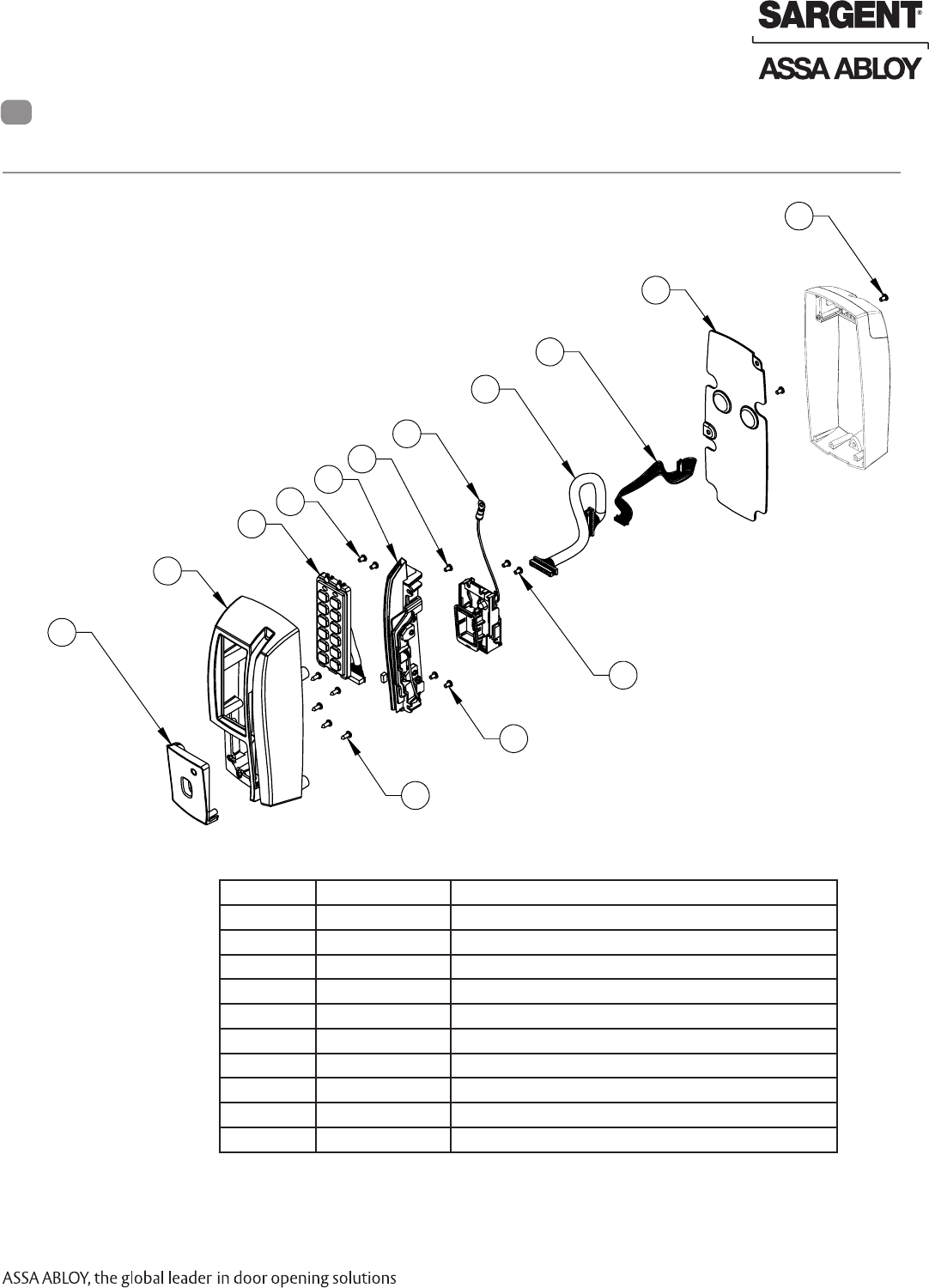 SARGENT®

ASSA ABLOY

ASSA ABLOY, the global leader in door opening solutions