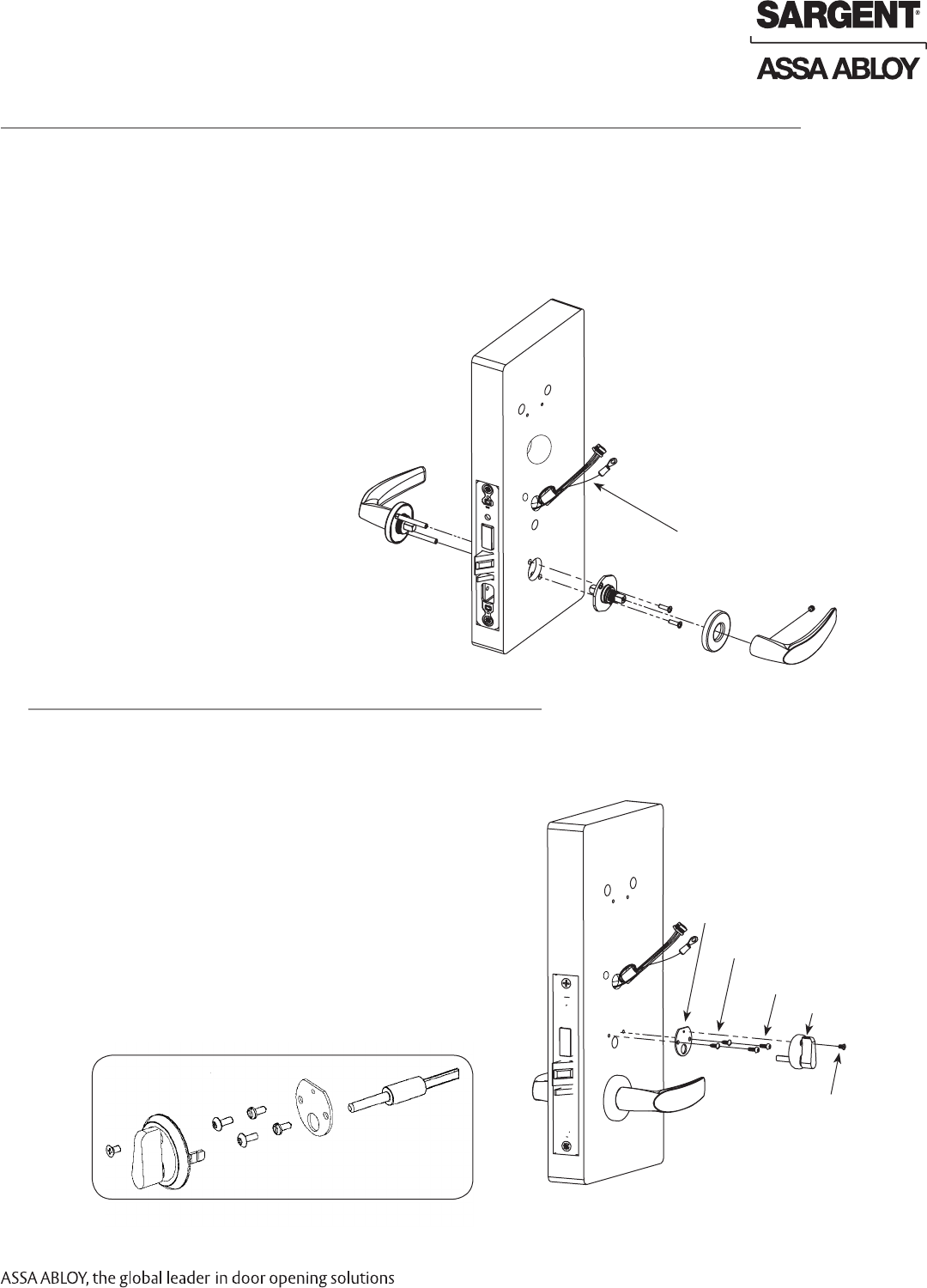 SARGENT®

ASSA ABLOY

ASSA ABLOY, the global leader in door opening solutions