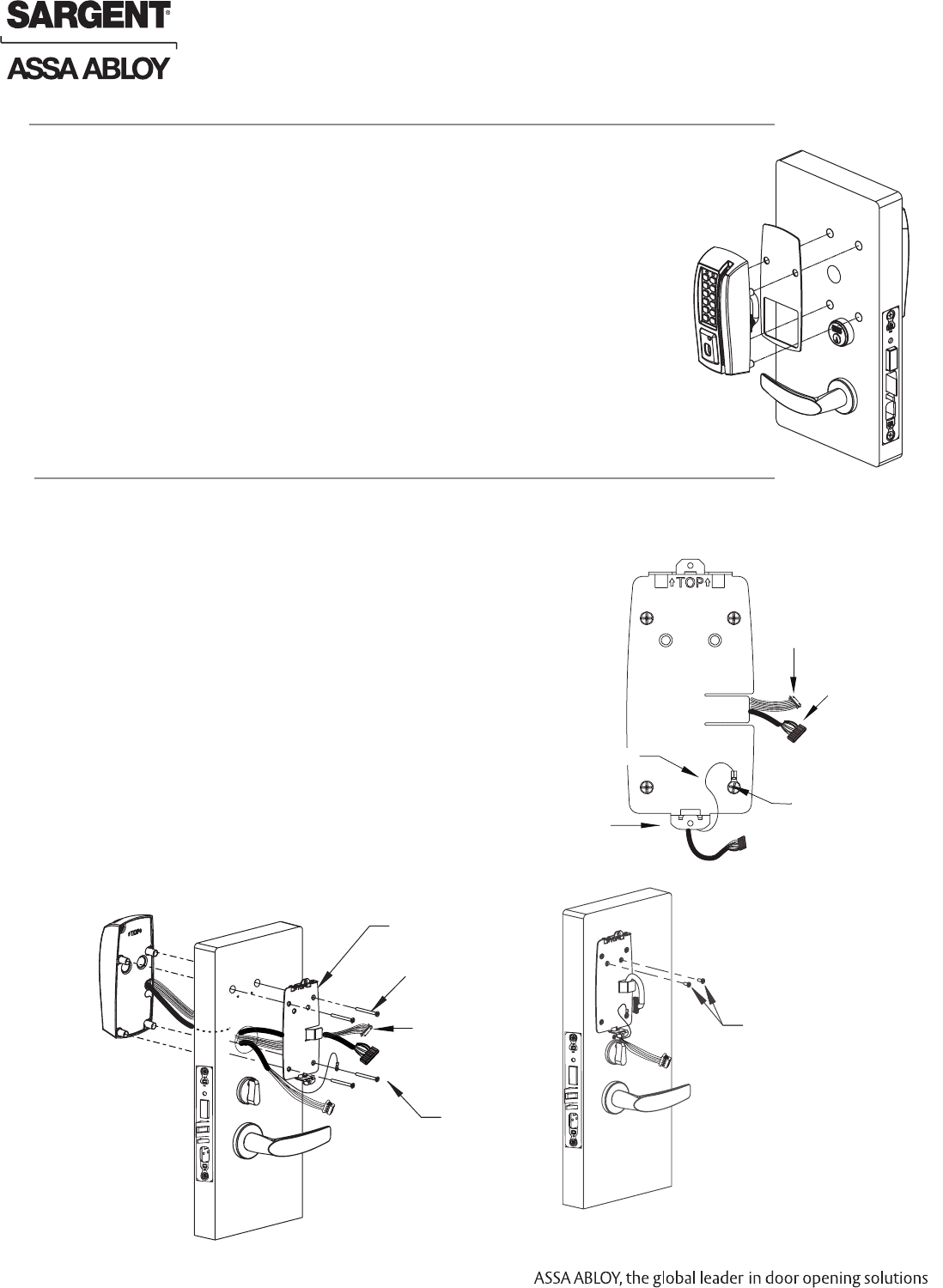 SARGENT®

ASSA ABLOY

TOP

TOP

ASSA ABLOY, the global leader in door opening solutions