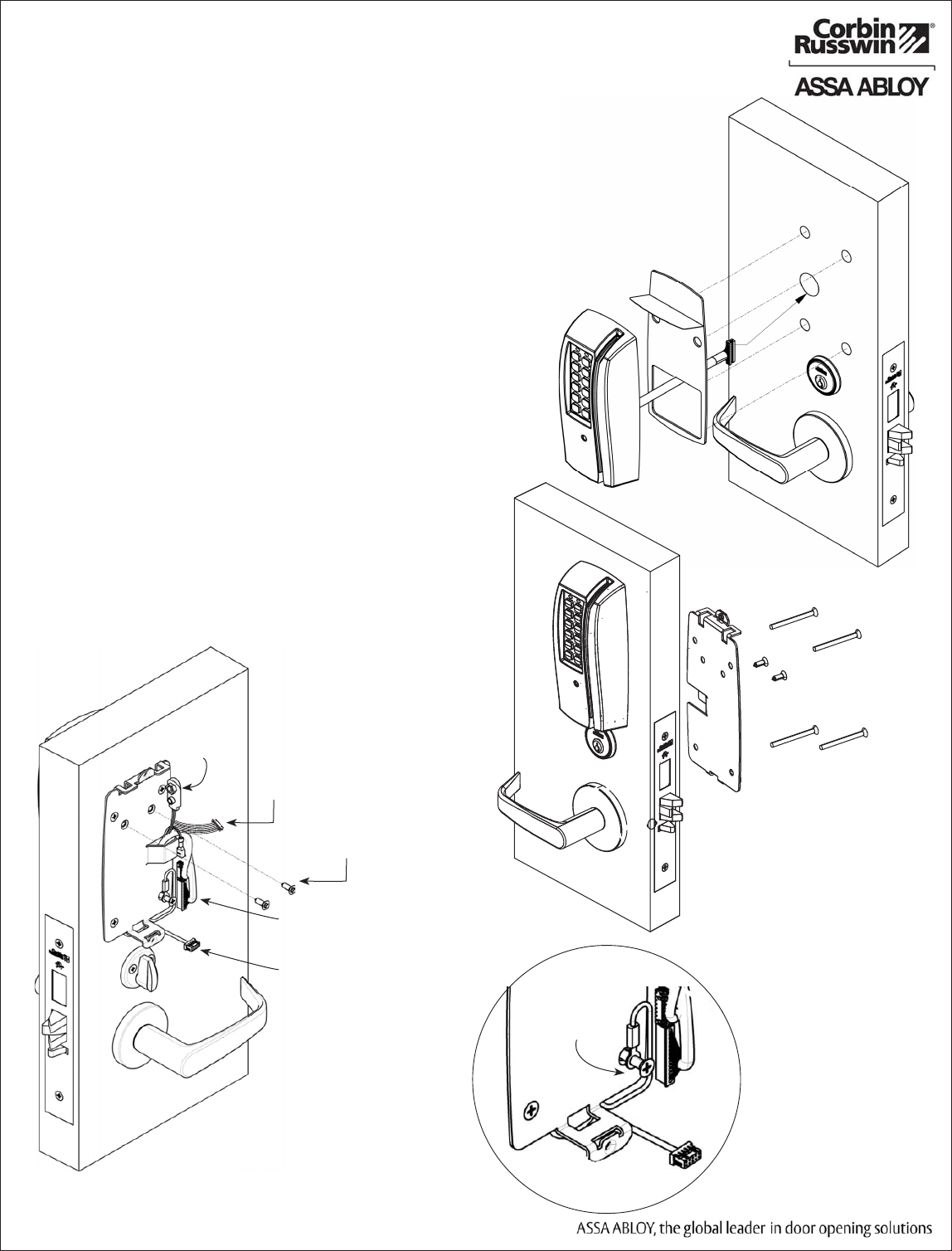 Corbin Russwin®

ASSA ABLOY

ASSA ABLOY, the global leader in door opening solutions