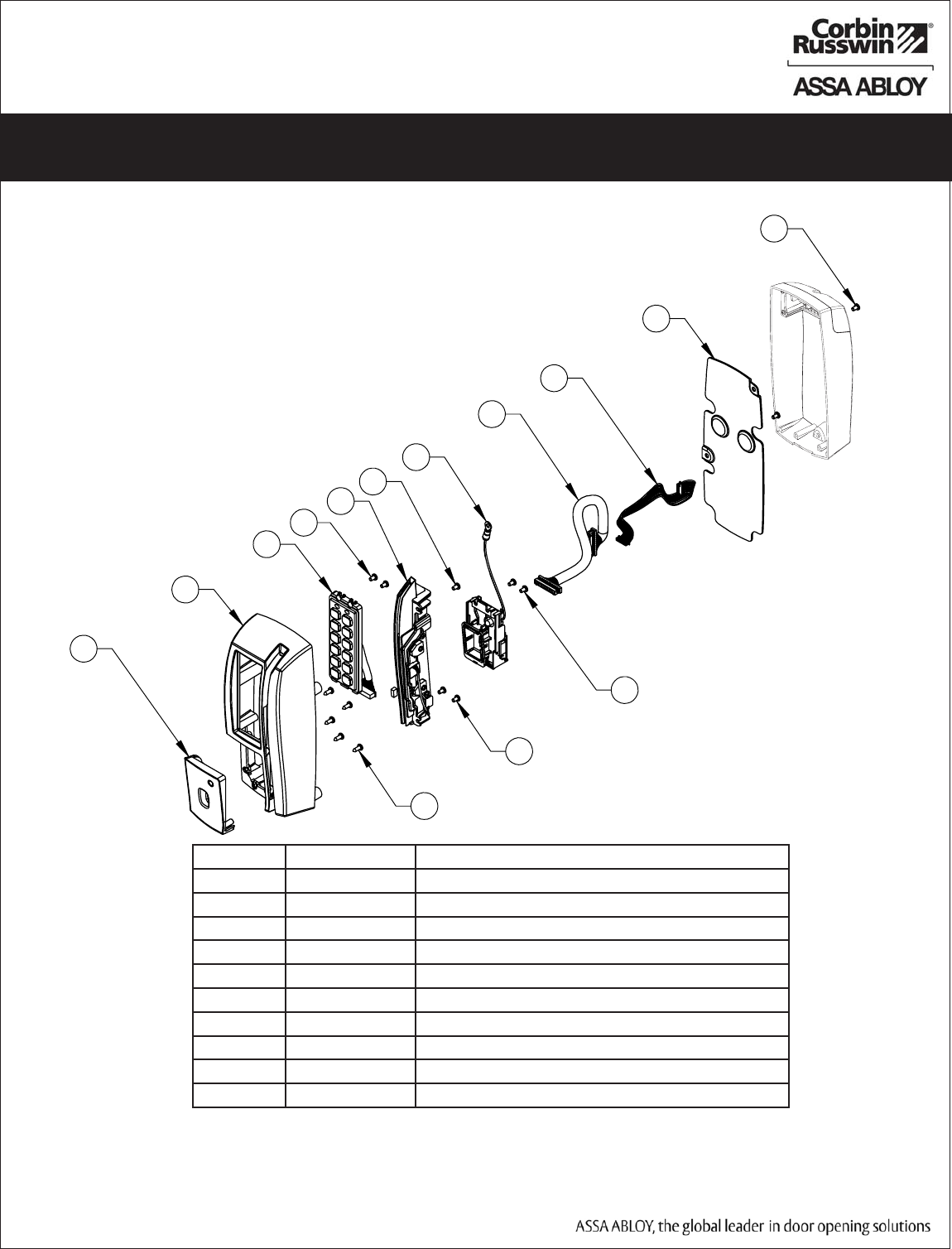 Corbin Russwin®

ASSA ABLOY

ASSA ABLOY, the global leader in door opening solutions