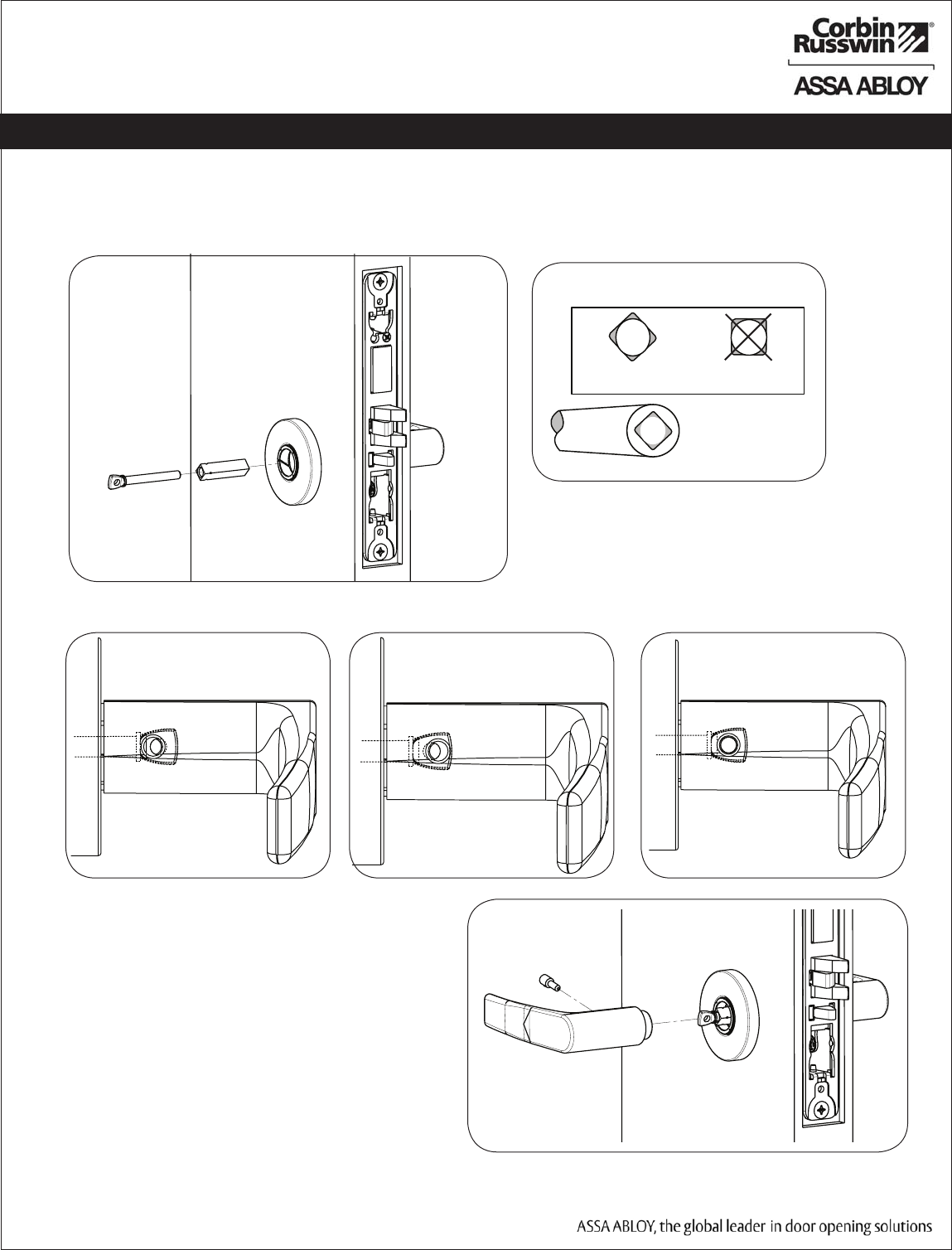 Corbin Russwin®

ASSA ABLOY

ASSA ABLOY, the global leader in door opening solutions