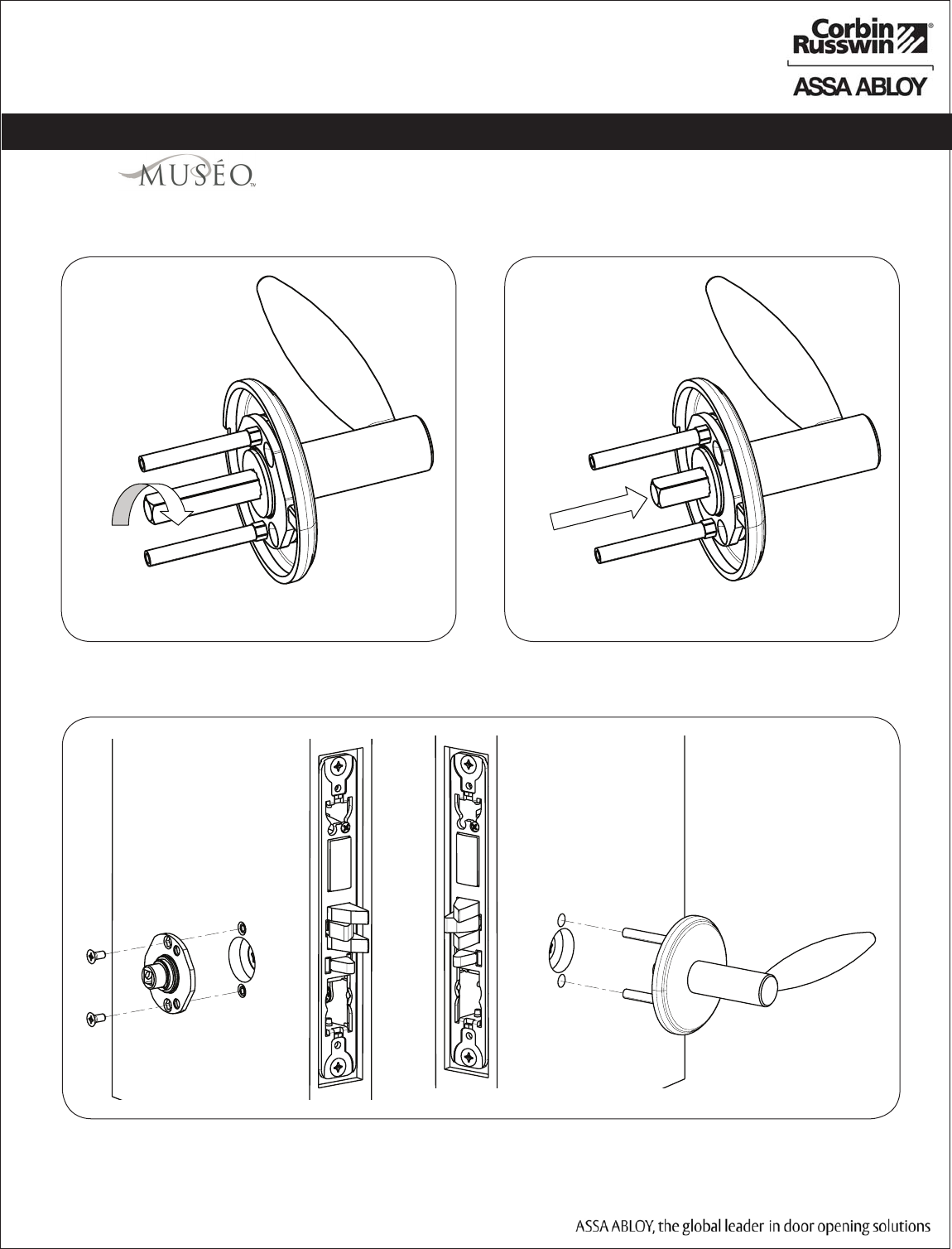 Corbin Russwin®
ASSA ABLOY

MUSÉO™

ASSA ABLOY, the global leader in door opening solutions