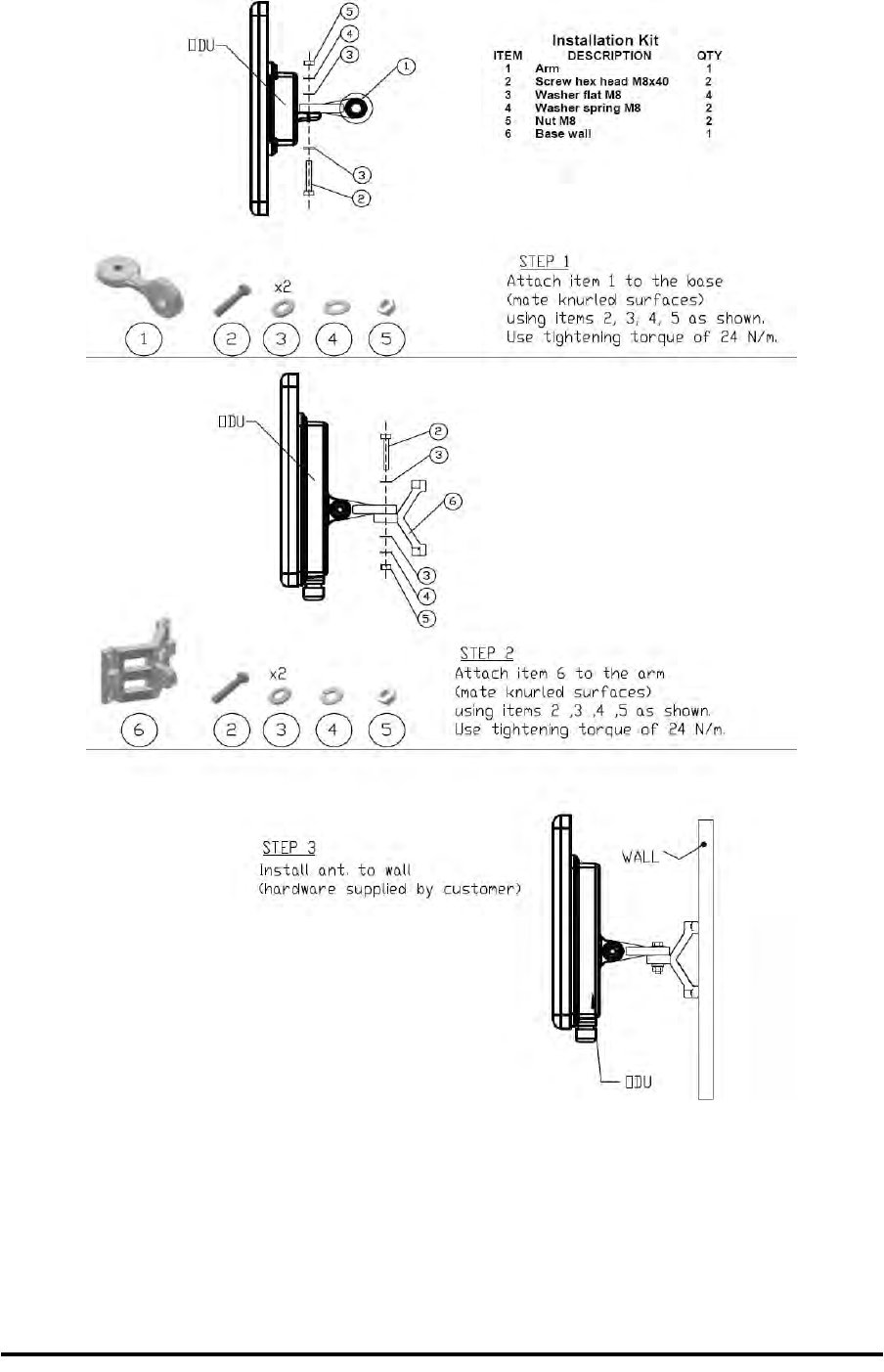 ODU
5
4
3
1
3
2

Installation Kit

| ITEM | DESCRIPTION | QTY |
|---|---|---|
| 1 | Arm | 1 |
| 2 | Screw hex head M8x40 | 2 |
| 3 | Washer flat M8 | 4 |
| 4 | Washer spring M8 | 2 |
| 5 | Nut M8 | 2 |
| 6 | Base wall | 1 |

x2
1 2 3 4 5

STEP 1
Attach item 1 to the base (mate knurled surfaces) using items 2, 3, 4, 5 as shown. Use tightening torque of 24 N/m.

ODU
2
3
6
3
4
5

x2
6 2 3 4 5

STEP 2
Attach item 6 to the arm (mate knurled surfaces) using items 2 ,3 ,4 ,5 as shown. Use tightening torque of 24 N/m.

STEP 3
Install ant. to wall (hardware supplied by customer)

WALL

ODU