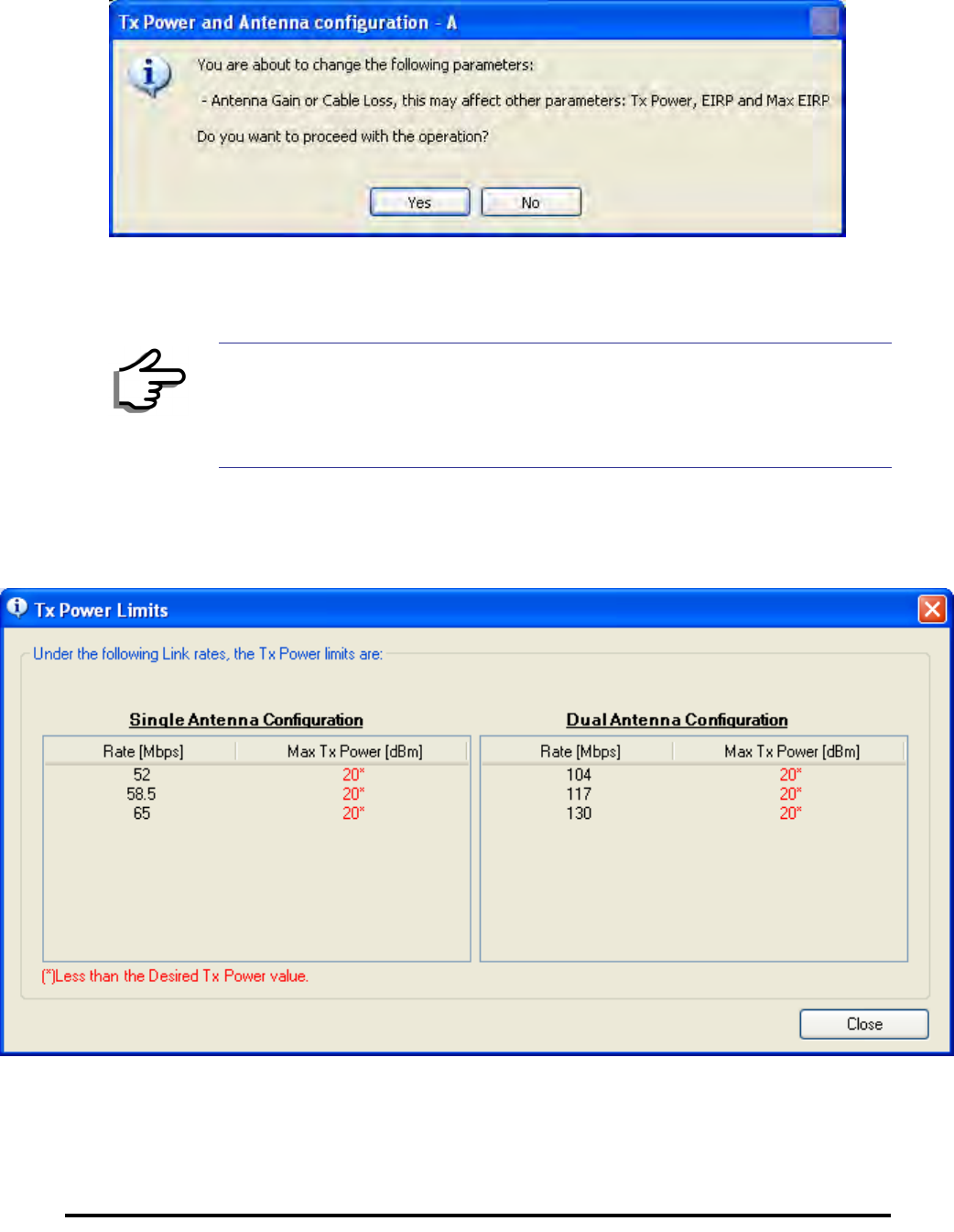 Tx Power and Antenna configuration - A

You are about to change the following parameters:

- Antenna Gain or Cable Loss, this may affect other parameters: Tx Power, EIRP and Max EIRP

Do you want to proceed with the operation?

Yes No

Tx Power Limits

Under the following Link rates, the Tx Power limits are:

Single Antenna Configuration

| Rate [Mbps] | Max Tx Power [dBm] |
|---|---|
| 52 | 20* |
| 58.5 | 20* |
| 65 | 20* |

Dual Antenna Configuration

| Rate [Mbps] | Max Tx Power [dBm] |
|---|---|
| 104 | 20* |
| 117 | 20* |
| 130 | 20* |

(*)Less than the Desired Tx Power value.

Close