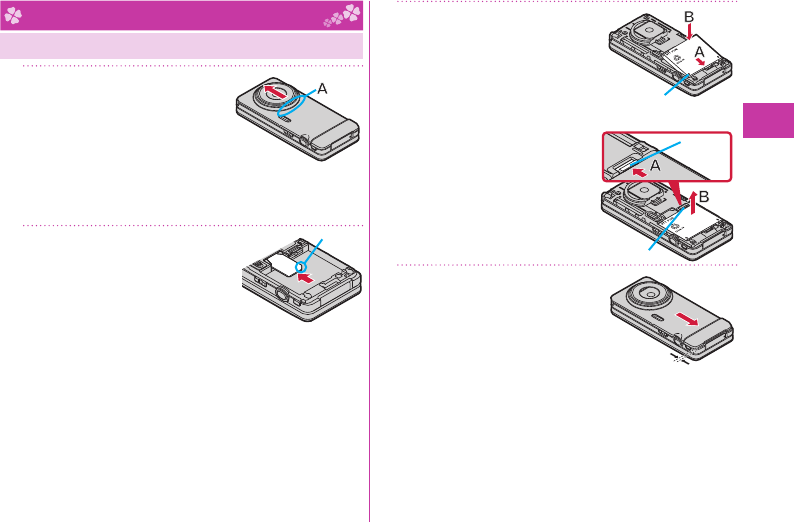 A

B
A

A
B