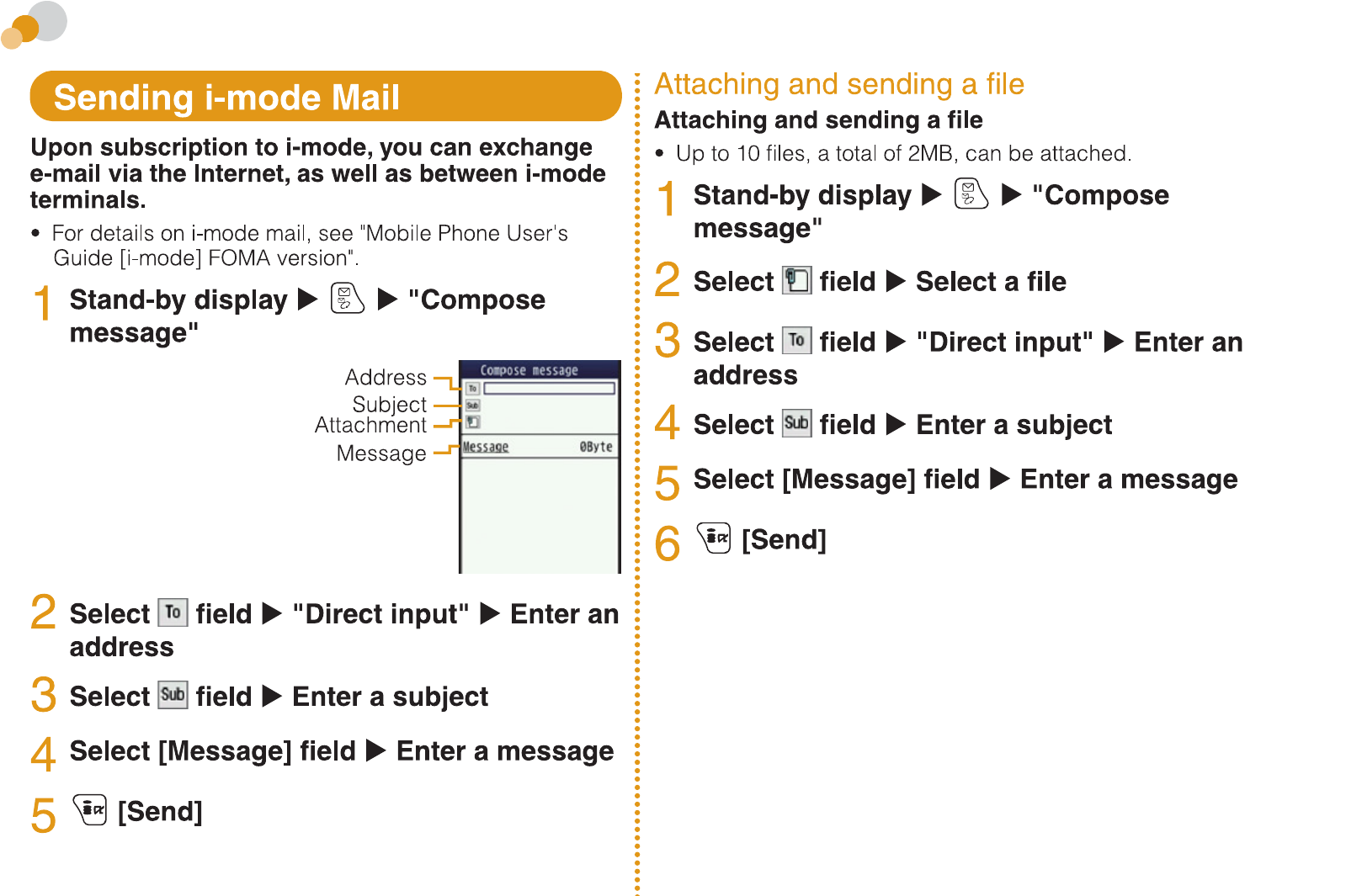 Sending i-mode Mail

Upon subscription to i-mode, you can exchange e-mail via the Internet, as well as between i-mode terminals.

• For details on i-mode mail, see "Mobile Phone User's Guide [i-mode] FOMA version".

1 Stand-by display ▶ ▶ "Compose message"

Address
Subject
Attachment
Message

Compose message
To
Sub
Message 0Byte

2 Select To field ▶ "Direct input" ▶ Enter an address

3 Select Sub field ▶ Enter a subject

4 Select [Message] field ▶ Enter a message

5 [Send]

Attaching and sending a file

Attaching and sending a file

• Up to 10 files, a total of 2MB, can be attached.

1 Stand-by display ▶ ▶ "Compose message"

2 Select field ▶ Select a file

3 Select To field ▶ "Direct input" ▶ Enter an address

4 Select Sub field ▶ Enter a subject

5 Select [Message] field ▶ Enter a message

6 [Send]