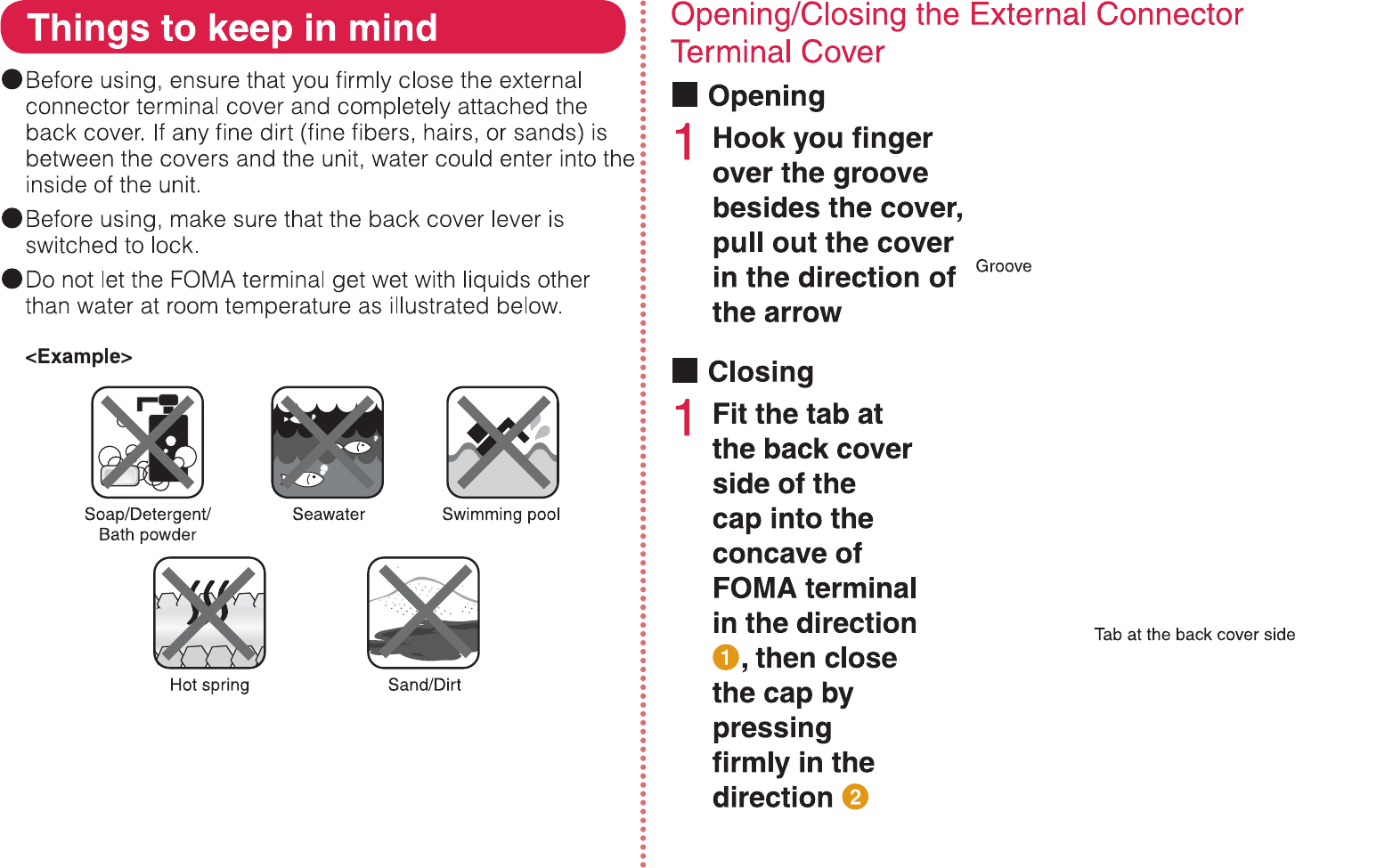 Things to keep in mind

●Before using, ensure that you firmly close the external connector terminal cover and completely attached the back cover. If any fine dirt (fine fibers, hairs, or sands) is between the covers and the unit, water could enter into the inside of the unit.

●Before using, make sure that the back cover lever is switched to lock.

●Do not let the FOMA terminal get wet with liquids other than water at room temperature as illustrated below.

<Example>

Soap/Detergent/ Bath powder

Seawater

Swimming pool

Hot spring

Sand/Dirt

Opening/Closing the External Connector Terminal Cover

■ Opening

1 Hook you finger over the groove besides the cover, pull out the cover in the direction of the arrow

Groove

■ Closing

1 Fit the tab at the back cover side of the cap into the concave of FOMA terminal in the direction 1, then close the cap by pressing firmly in the direction 2

Tab at the back cover side