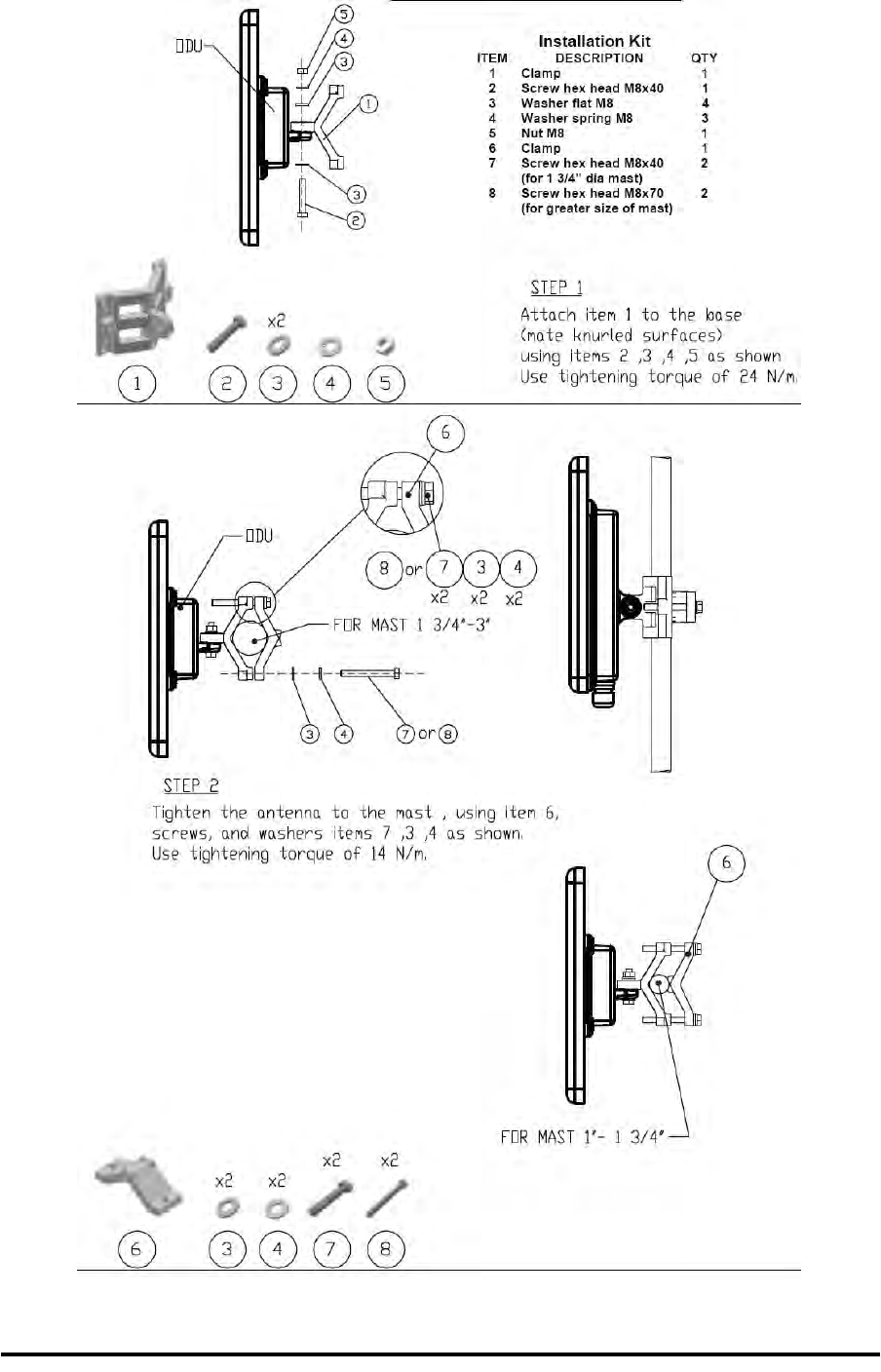 ODU

5
4
3
1
3
2

Installation Kit

| ITEM | DESCRIPTION | QTY |
|---|---|---|
| 1 | Clamp | 1 |
| 2 | Screw hex head M8x40 | 1 |
| 3 | Washer flat M8 | 4 |
| 4 | Washer spring M8 | 3 |
| 5 | Nut M8 | 1 |
| 6 | Clamp | 1 |
| 7 | Screw hex head M8x40 (for 1 3/4" dia mast) | 2 |
| 8 | Screw hex head M8x70 (for greater size of mast) | 2 |

x2
1 2 3 4 5

STEP 1
Attach item 1 to the base (mate knurled surfaces) using items 2 ,3 ,4 ,5 as shown Use tightening torque of 24 N/m.

6
ODU
8 or 7 3 4
x2 x2 x2
FOR MAST 1 3/4"-3"
3 4 7 or 8

STEP 2
Tighten the antenna to the mast , using item 6, screws, and washers items 7 ,3 ,4 as shown. Use tightening torque of 14 N/m.

6
FOR MAST 1"- 1 3/4"

x2 x2 x2 x2
6 3 4 7 8