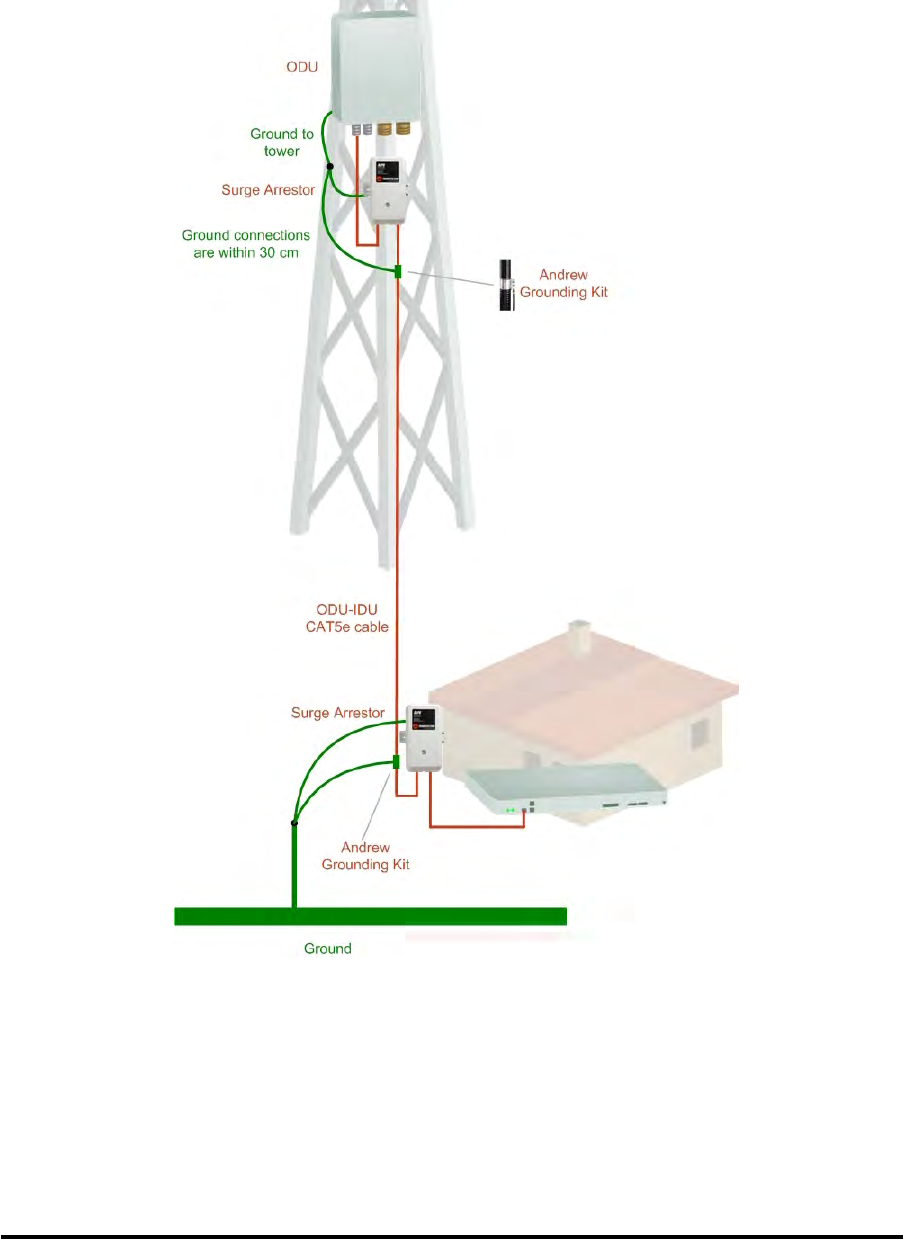 ODU

Ground to tower

Surge Arrestor

Ground connections are within 30 cm

Andrew Grounding Kit

ODU-IDU CAT5e cable

Surge Arrestor

Andrew Grounding Kit

Ground