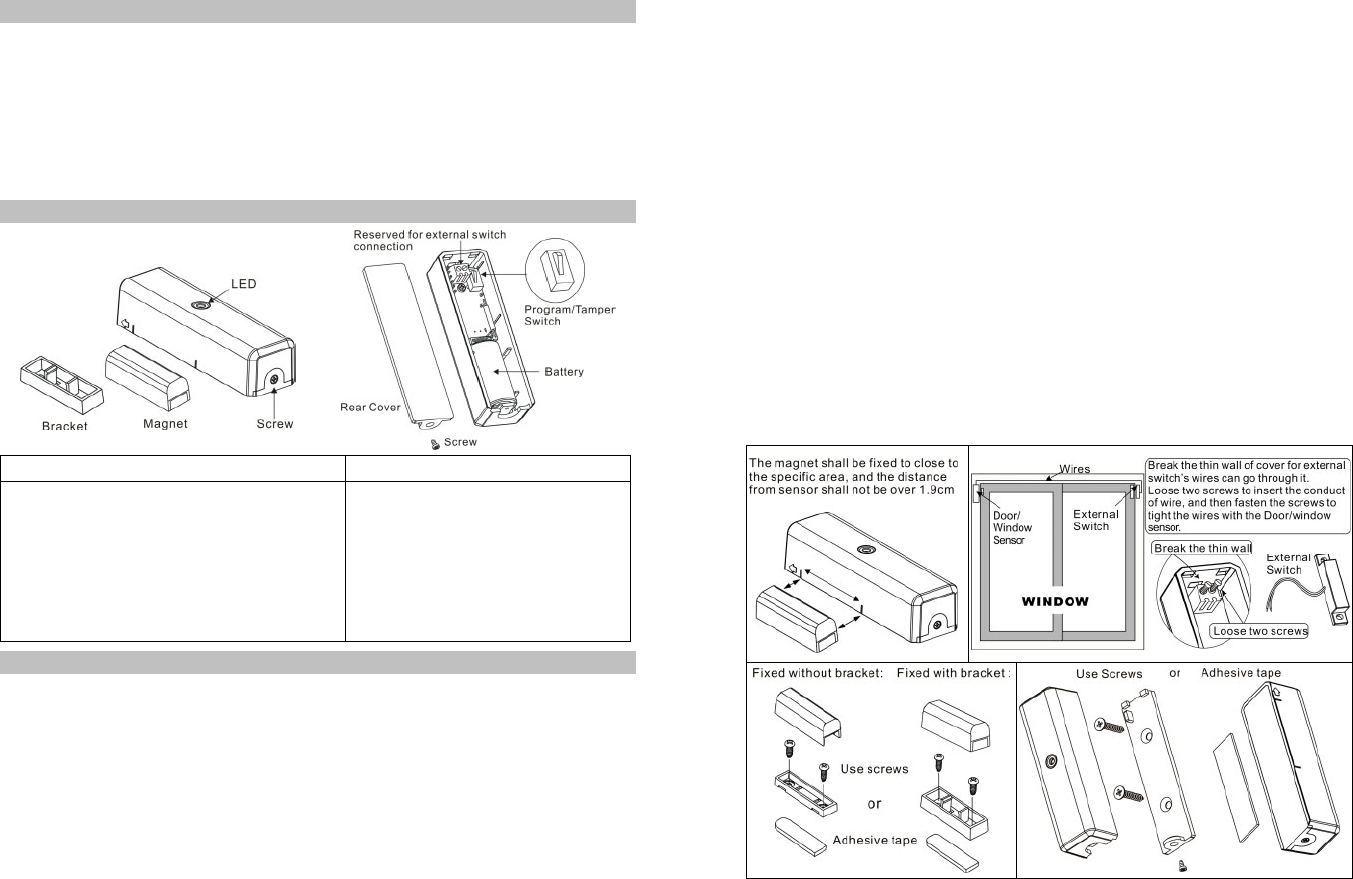 Reserved for external switch connection

LED

Program/Tamper Switch

Battery

Rear Cover

Bracket

Magnet

Screw

Screw

The magnet shall be fixed to close to the specific area, and the distance from sensor shall not be over 1.9cm

Wires

Door/ Window Sensor

External Switch

WINDOW

Break the thin wall of cover for external switch's wires can go through it. Loose two screws to insert the conduct of wire, and then fasten the screws to tight the wires with the Door/window sensor.

Break the thin wall

External Switch

Loose two screws

Fixed without bracket:

Fixed with bracket :

Use screws

or

Adhesive tape

Use Screws

or

Adhesive tape