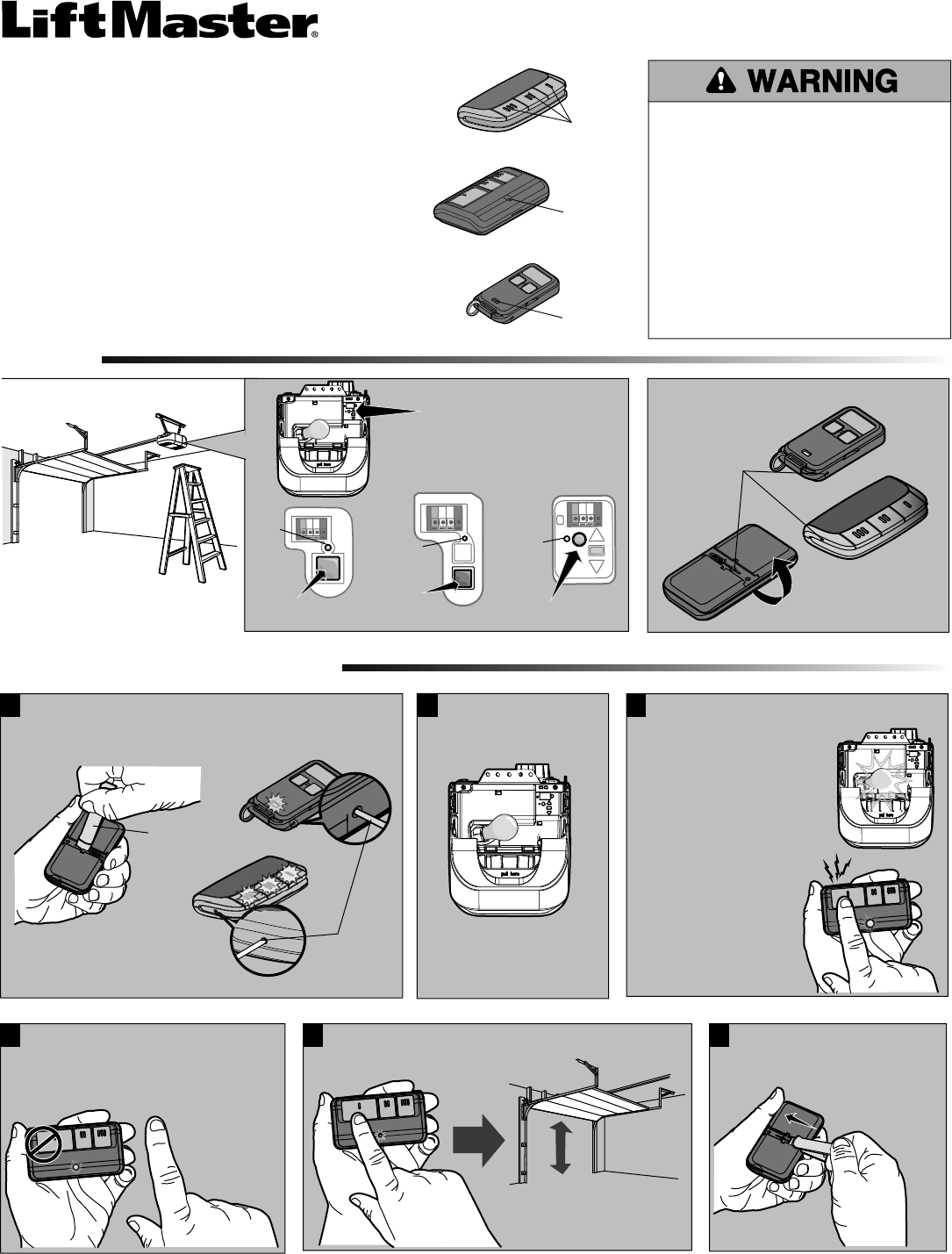 LiftMaster®

WARNING

pull here

pull here

pull here