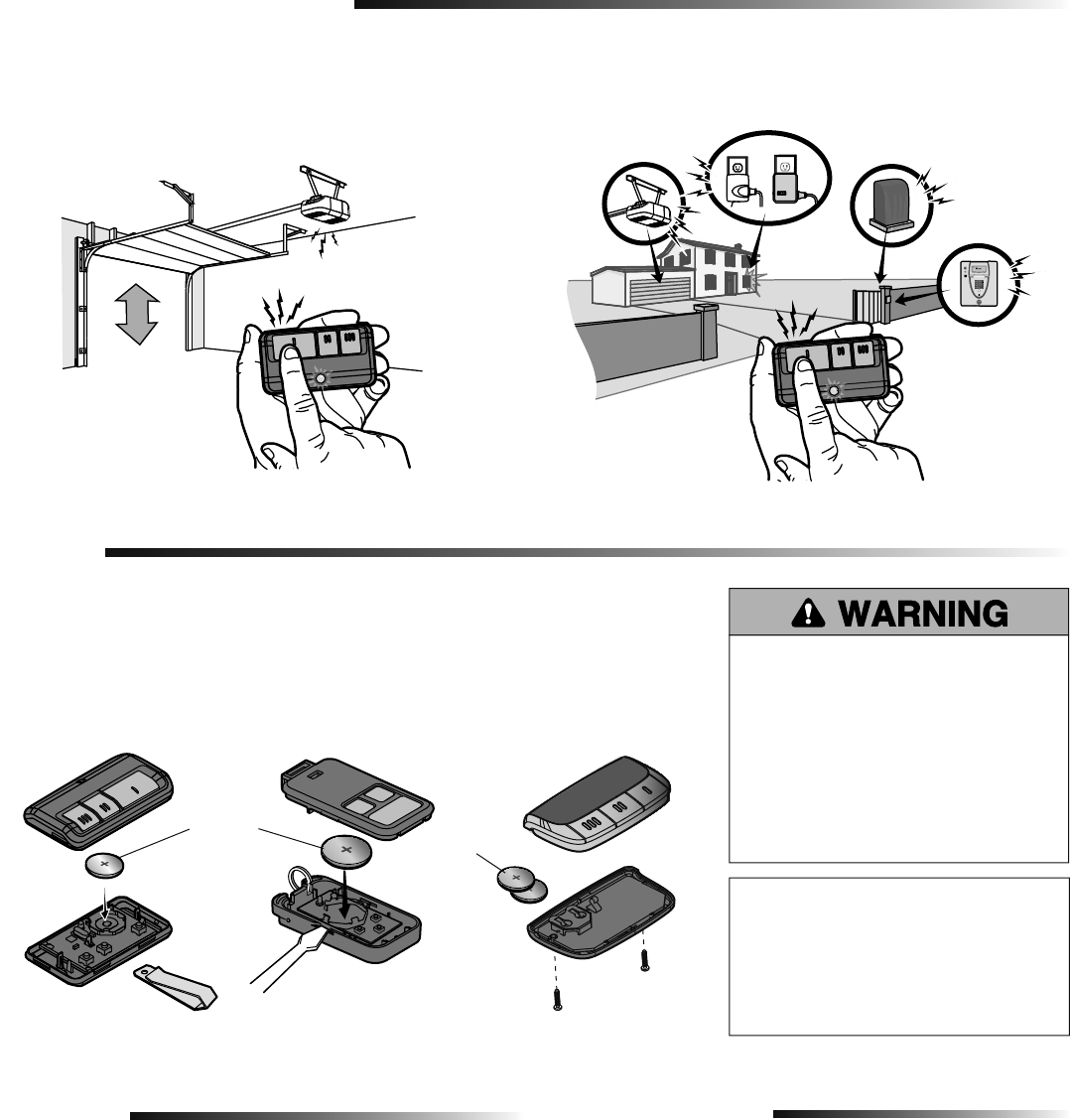 WARNING