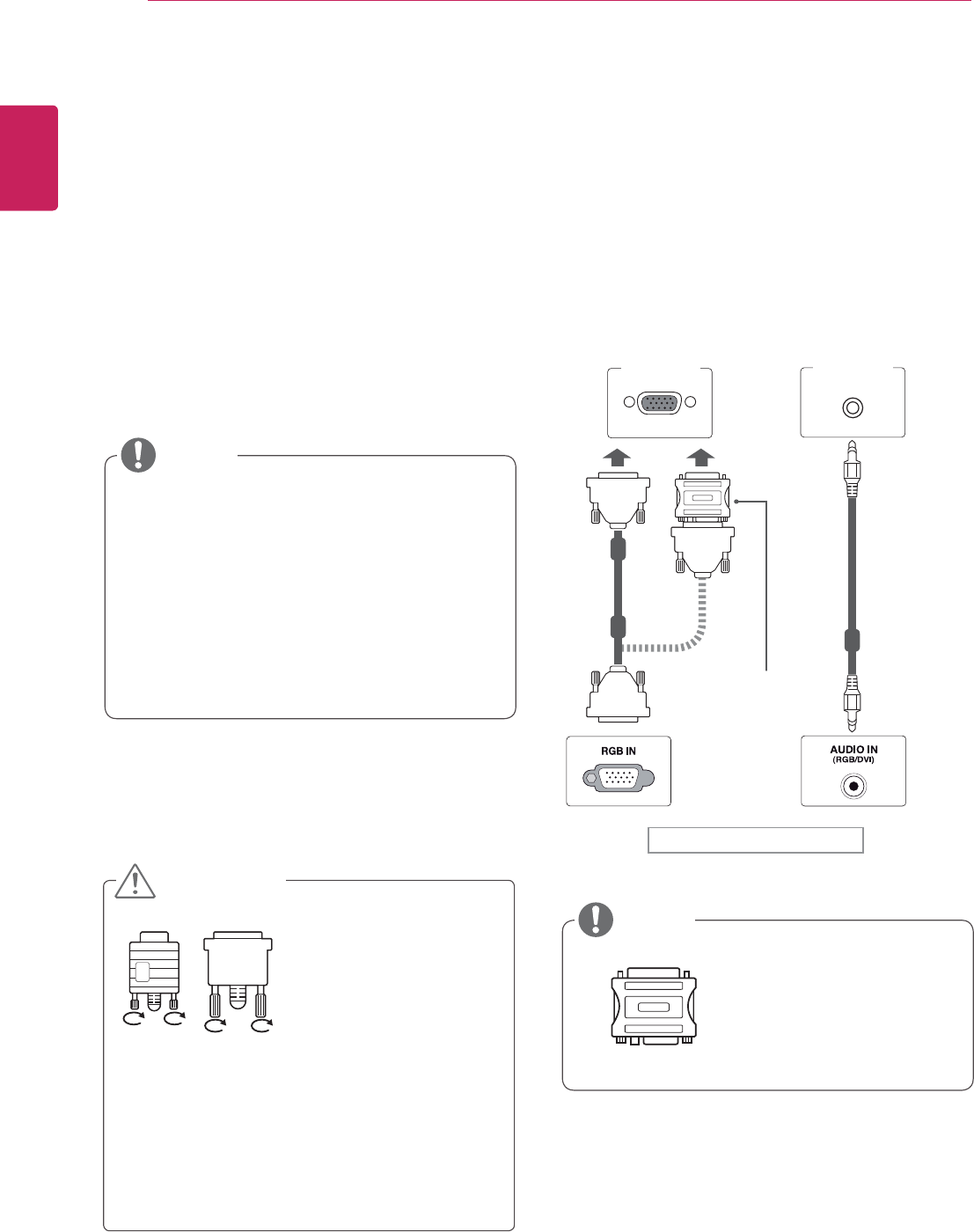 RGB IN

AUDIO IN
(RGB/DVI)