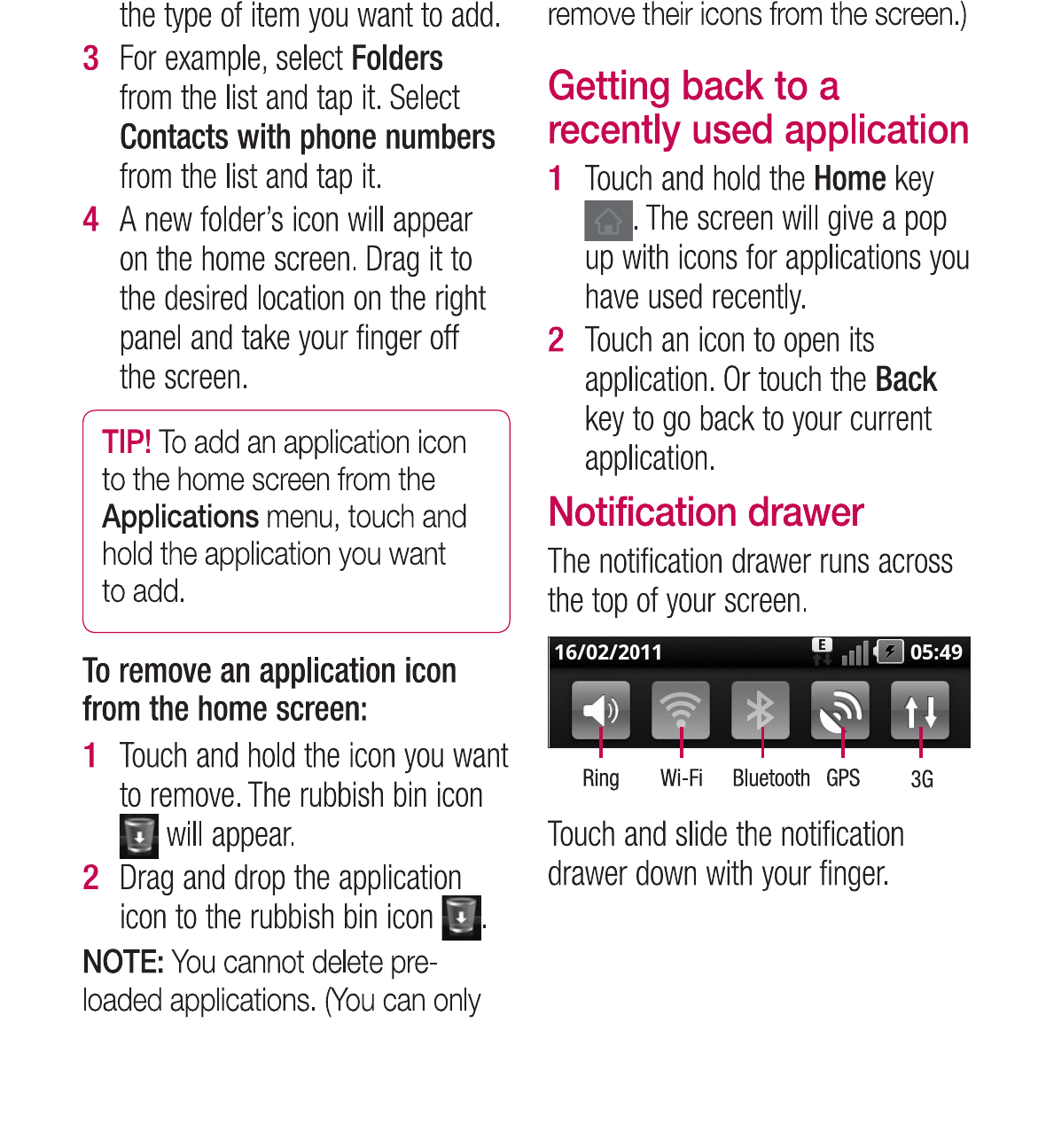 the type of item you want to add.

3 For example, select Folders from the list and tap it. Select Contacts with phone numbers from the list and tap it.

4 A new folder's icon will appear on the home screen. Drag it to the desired location on the right panel and take your finger off the screen.

TIP! To add an application icon to the home screen from the Applications menu, touch and hold the application you want to add.

To remove an application icon from the home screen:

1 Touch and hold the icon you want to remove. The rubbish bin icon will appear.

2 Drag and drop the application icon to the rubbish bin icon .

NOTE: You cannot delete pre-loaded applications. (You can only remove their icons from the screen.)

Getting back to a recently used application

1 Touch and hold the Home key . The screen will give a pop up with icons for applications you have used recently.

2 Touch an icon to open its application. Or touch the Back key to go back to your current application.

Notification drawer

The notification drawer runs across the top of your screen.

16/02/2011 E 05:49

Ring Wi-Fi Bluetooth GPS 3G

Touch and slide the notification drawer down with your finger.