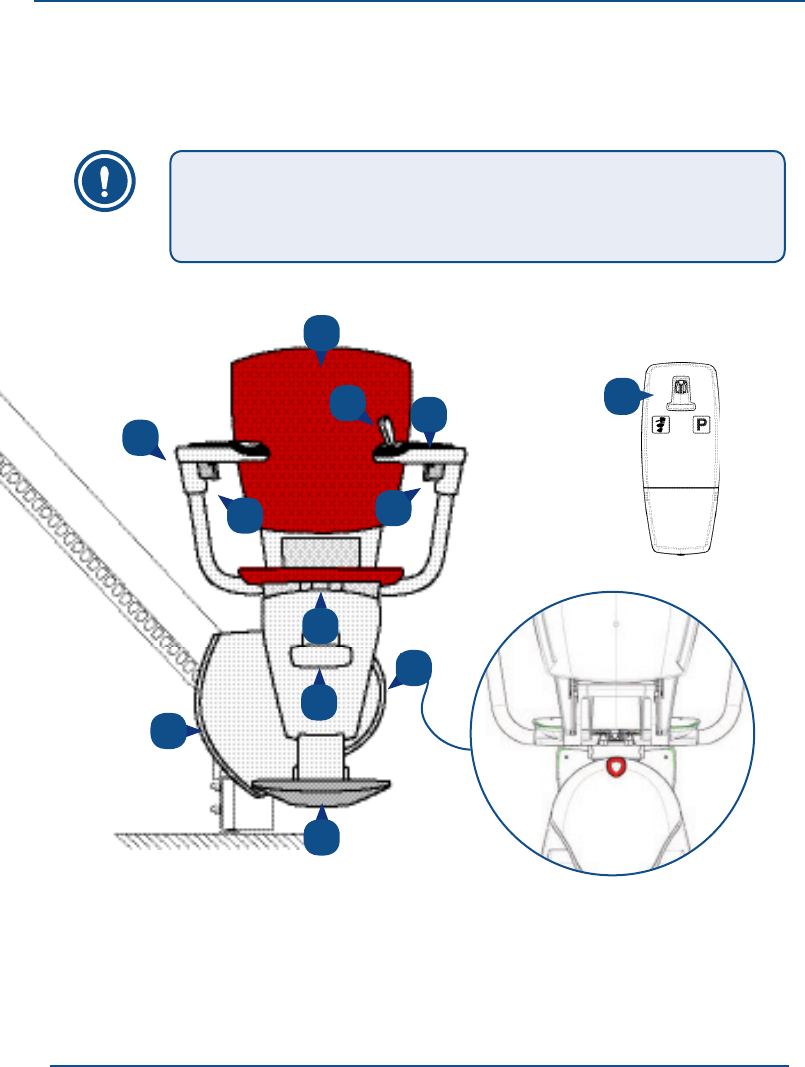 P