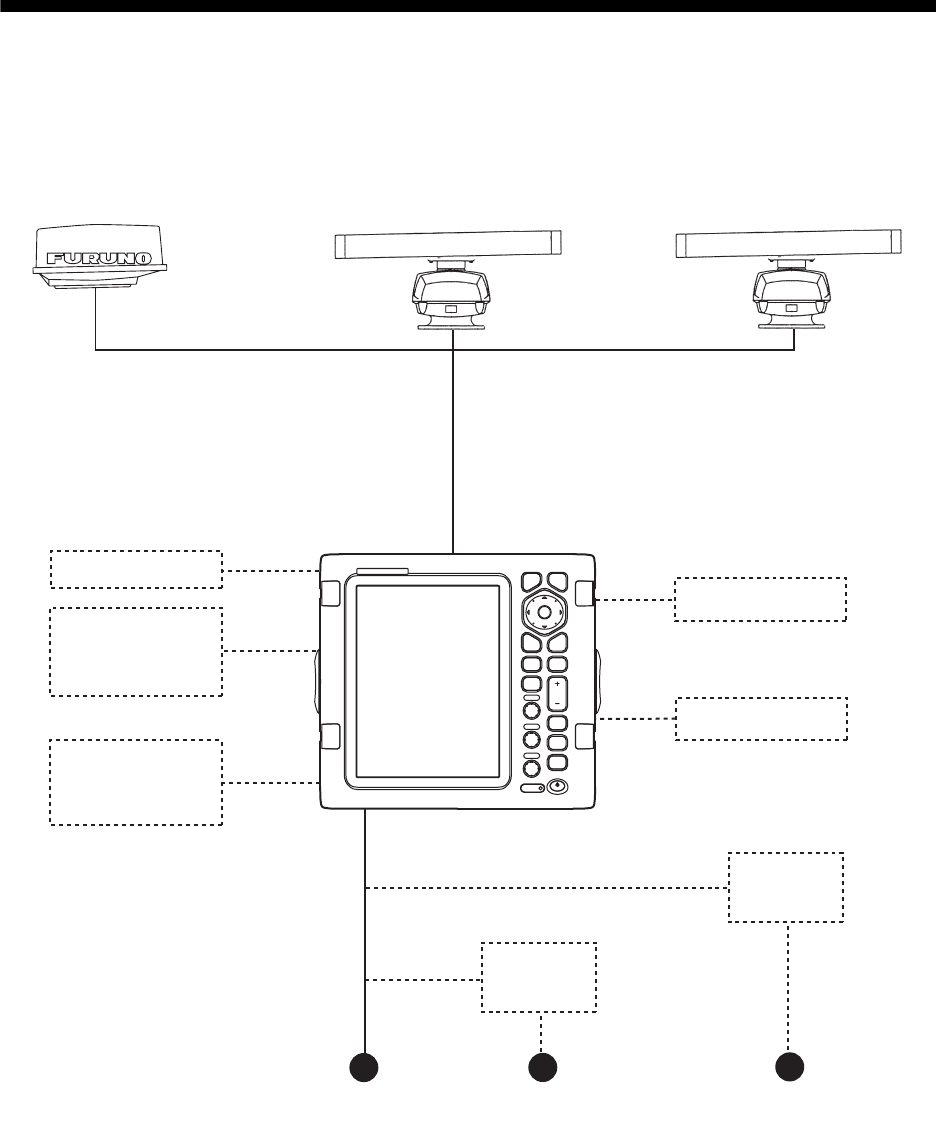 FURUNO