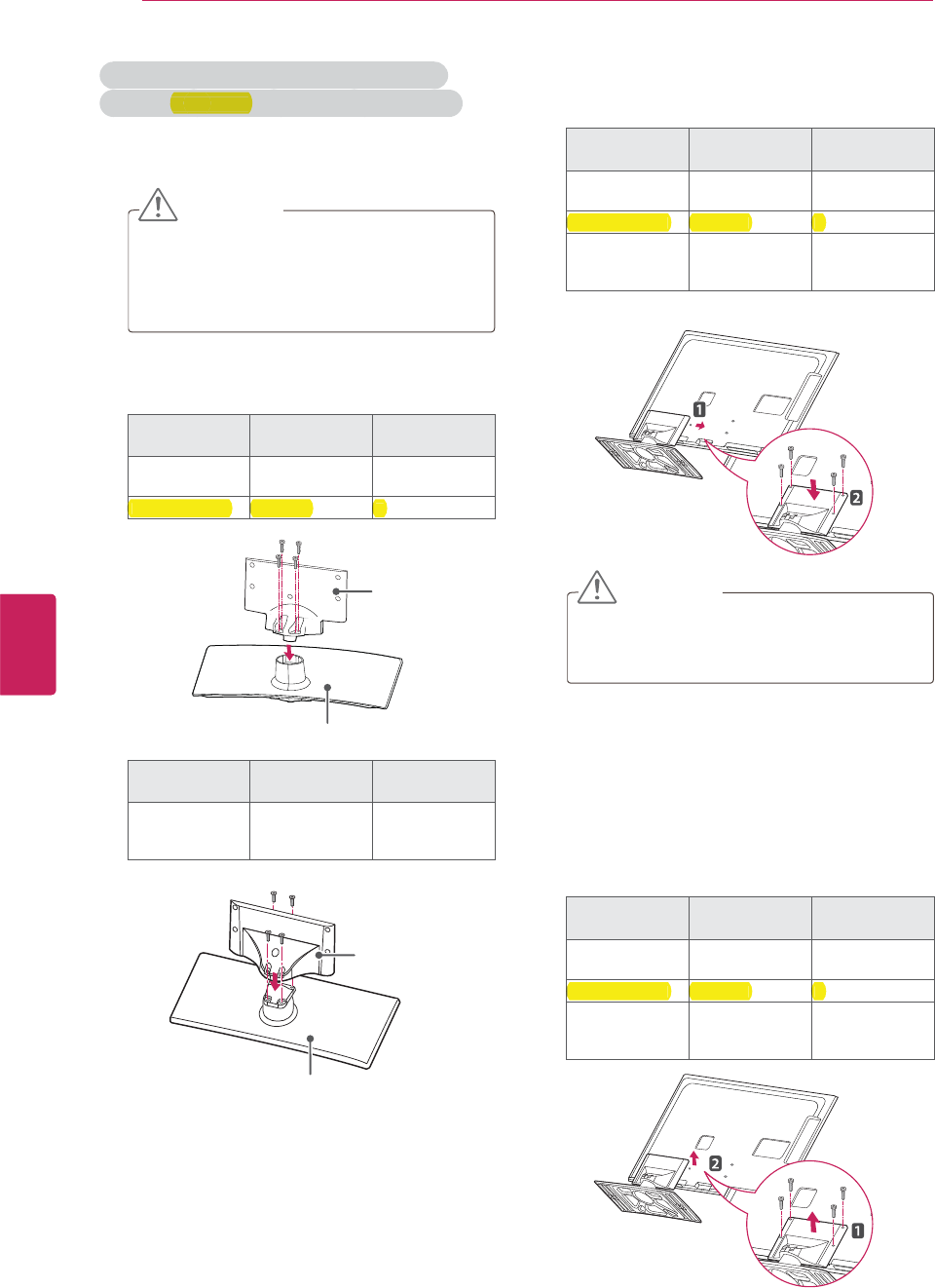 1

2

1

2