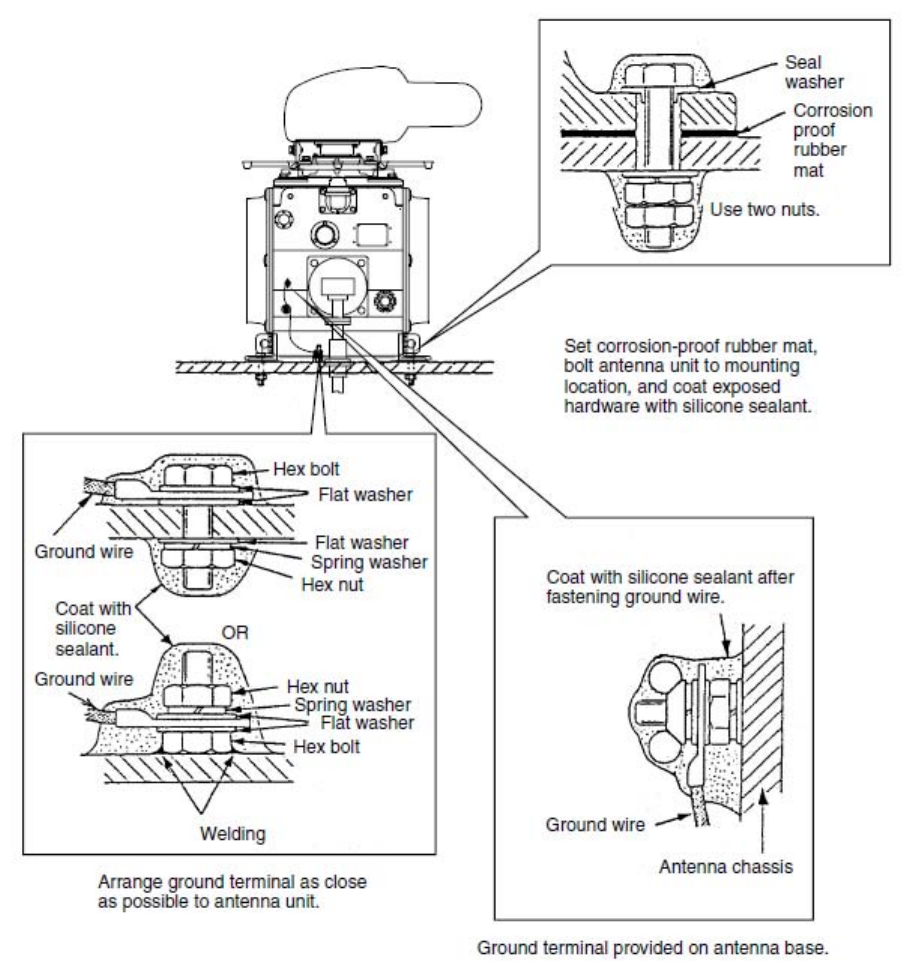 Seal washer

Corrosion proof rubber mat

Use two nuts.

Set corrosion-proof rubber mat, bolt antenna unit to mounting location, and coat exposed hardware with silicone sealant.

Hex bolt
Flat washer
Ground wire
Flat washer
Spring washer
Hex nut
Coat with silicone sealant.
OR
Ground wire
Hex nut
Spring washer
Flat washer
Hex bolt
Welding

Arrange ground terminal as close as possible to antenna unit.

Coat with silicone sealant after fastening ground wire.

Ground wire
Antenna chassis

Ground terminal provided on antenna base.