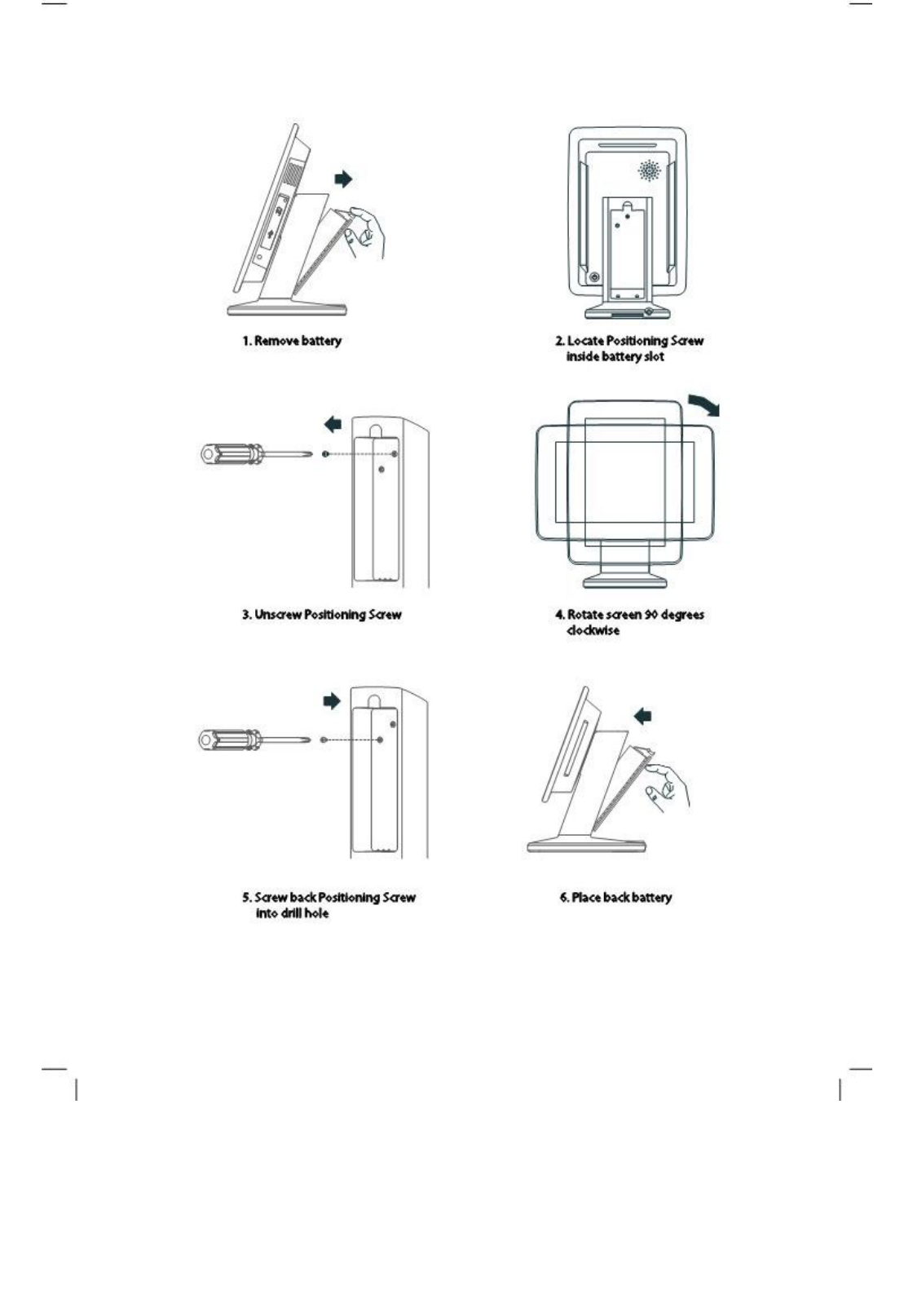 1. Remove battery

2. Locate Positioning Screw inside battery slot

3. Unscrew Positioning Screw

4. Rotate screen 90 degrees clockwise

5. Screw back Positioning Screw into drill hole

6. Place back battery