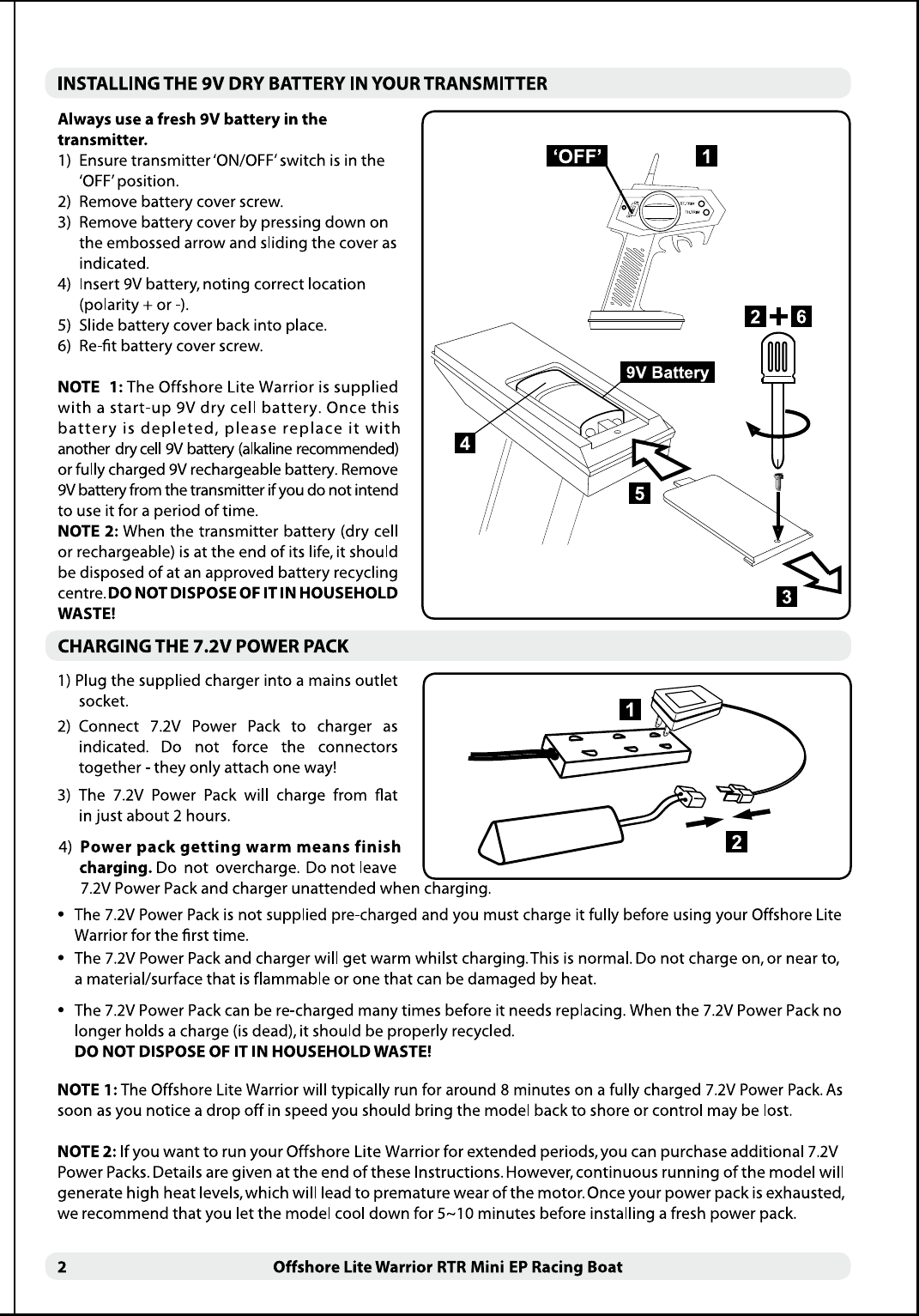 INSTALLING THE 9V DRY BATTERY IN YOUR TRANSMITTER

Always use a fresh 9V battery in the transmitter.

1) Ensure transmitter 'ON/OFF' switch is in the 'OFF' position.
2) Remove battery cover screw.
3) Remove battery cover by pressing down on the embossed arrow and sliding the cover as indicated.
4) Insert 9V battery, noting correct location (polarity + or -).
5) Slide battery cover back into place.
6) Re-fit battery cover screw.

NOTE 1: The Offshore Lite Warrior is supplied with a start-up 9V dry cell battery. Once this battery is depleted, please replace it with another dry cell 9V battery (alkaline recommended) or fully charged 9V rechargeable battery. Remove 9V battery from the transmitter if you do not intend to use it for a period of time.
NOTE 2: When the transmitter battery (dry cell or rechargeable) is at the end of its life, it should be disposed of at an approved battery recycling centre. DO NOT DISPOSE OF IT IN HOUSEHOLD WASTE!

'OFF' 1
2 + 6
9V Battery
4
5
3

CHARGING THE 7.2V POWER PACK

1) Plug the supplied charger into a mains outlet socket.
2) Connect 7.2V Power Pack to charger as indicated. Do not force the connectors together - they only attach one way!
3) The 7.2V Power Pack will charge from flat in just about 2 hours.
4) Power pack getting warm means finish charging. Do not overcharge. Do not leave 7.2V Power Pack and charger unattended when charging.

1
2

• The 7.2V Power Pack is not supplied pre-charged and you must charge it fully before using your Offshore Lite Warrior for the first time.
• The 7.2V Power Pack and charger will get warm whilst charging. This is normal. Do not charge on, or near to, a material/surface that is flammable or one that can be damaged by heat.
• The 7.2V Power Pack can be re-charged many times before it needs replacing. When the 7.2V Power Pack no longer holds a charge (is dead), it should be properly recycled.
DO NOT DISPOSE OF IT IN HOUSEHOLD WASTE!

NOTE 1: The Offshore Lite Warrior will typically run for around 8 minutes on a fully charged 7.2V Power Pack. As soon as you notice a drop off in speed you should bring the model back to shore or control may be lost.

NOTE 2: If you want to run your Offshore Lite Warrior for extended periods, you can purchase additional 7.2V Power Packs. Details are given at the end of these Instructions. However, continuous running of the model will generate high heat levels, which will lead to premature wear of the motor. Once your power pack is exhausted, we recommend that you let the model cool down for 5~10 minutes before installing a fresh power pack.

2 Offshore Lite Warrior RTR Mini EP Racing Boat