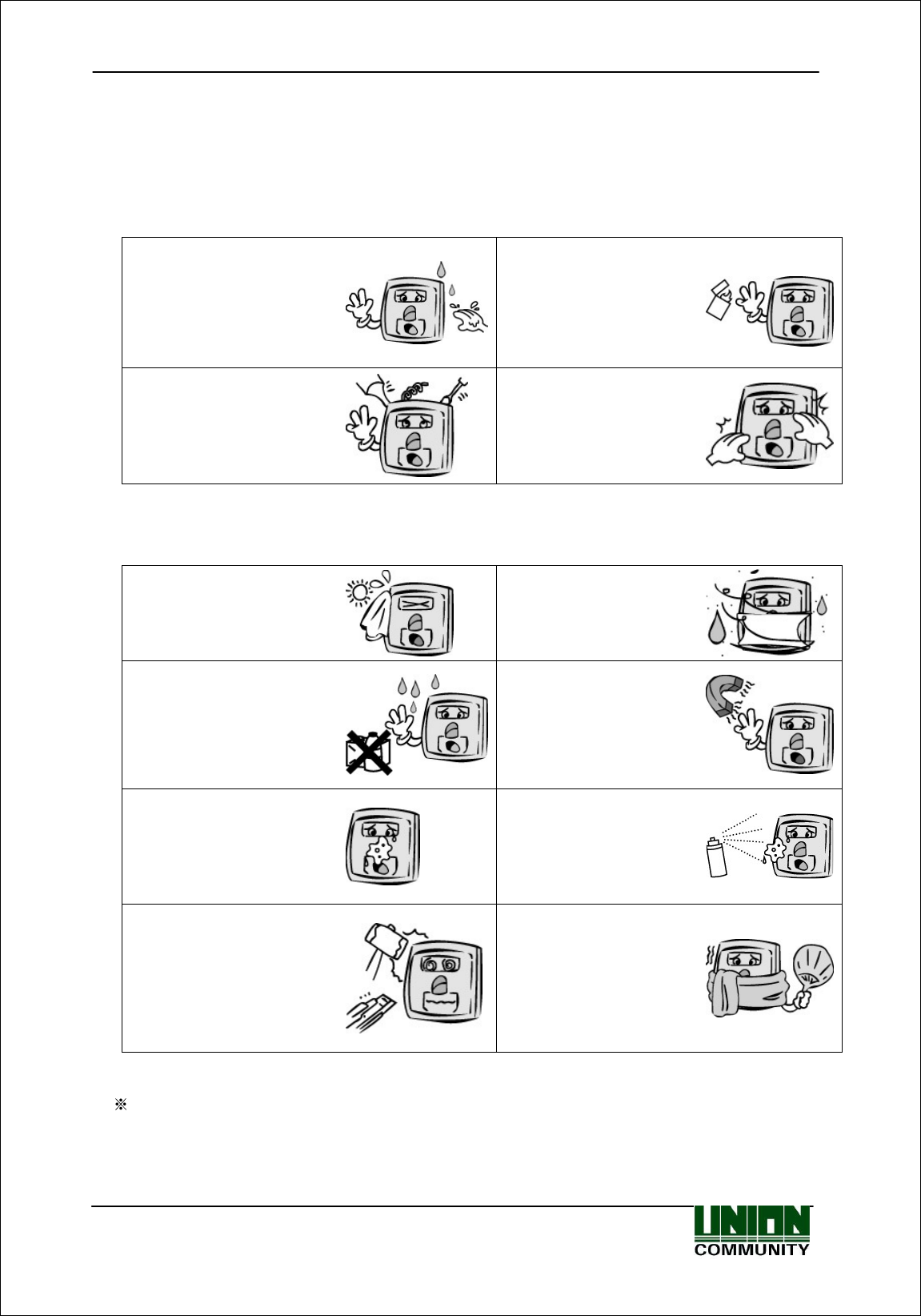 ※

UNION
COMMUNITY