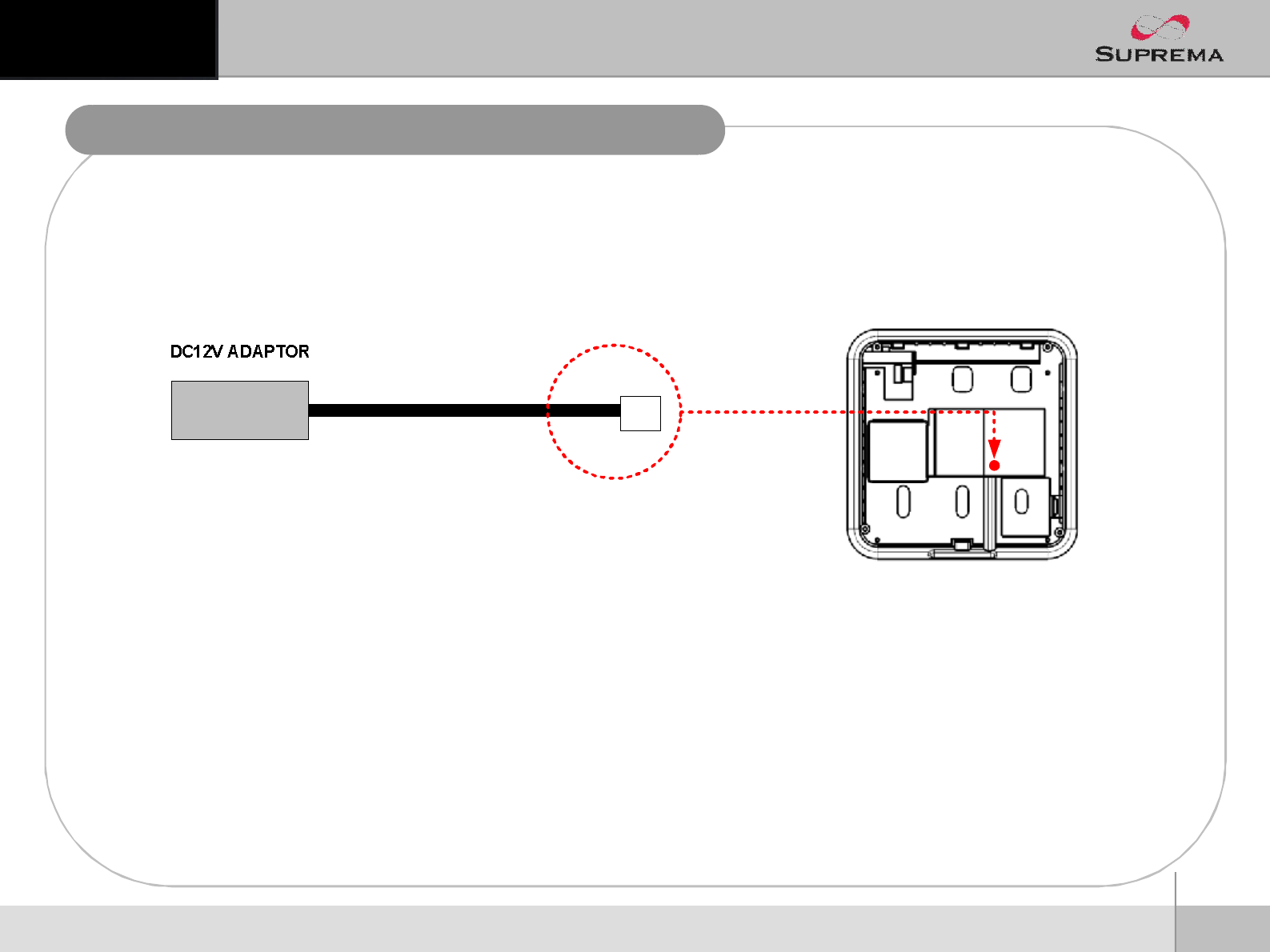 SUPREMA

DC12V ADAPTOR