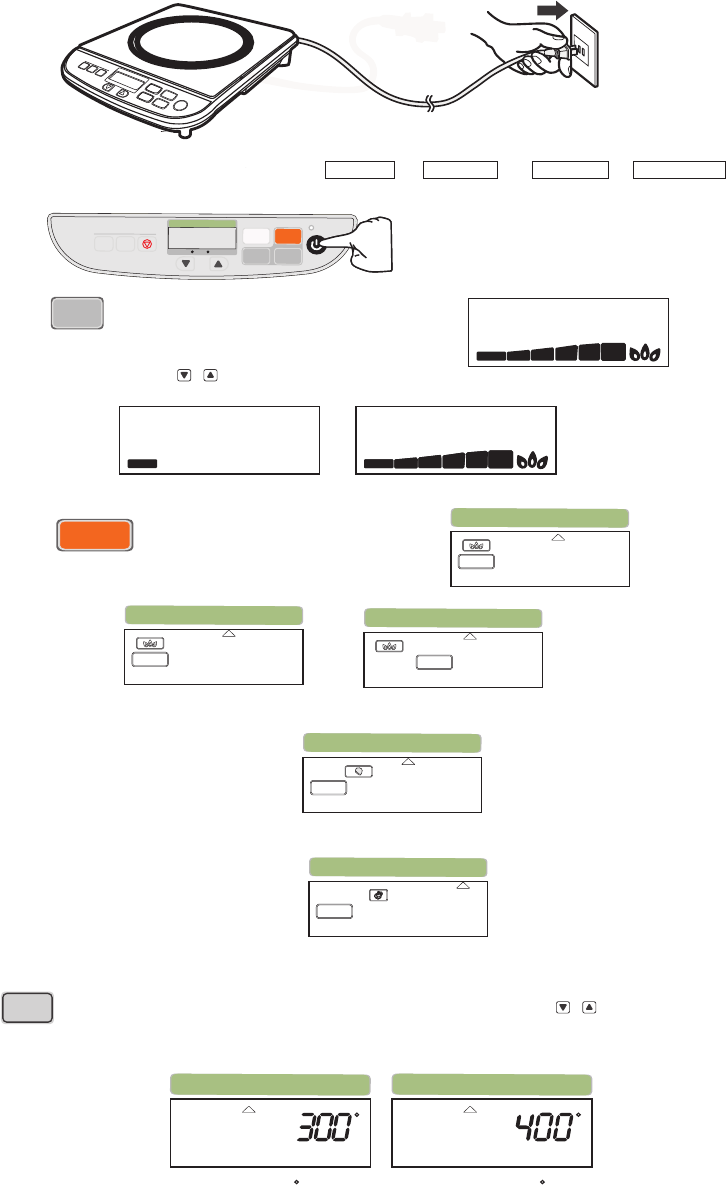 300°

400°