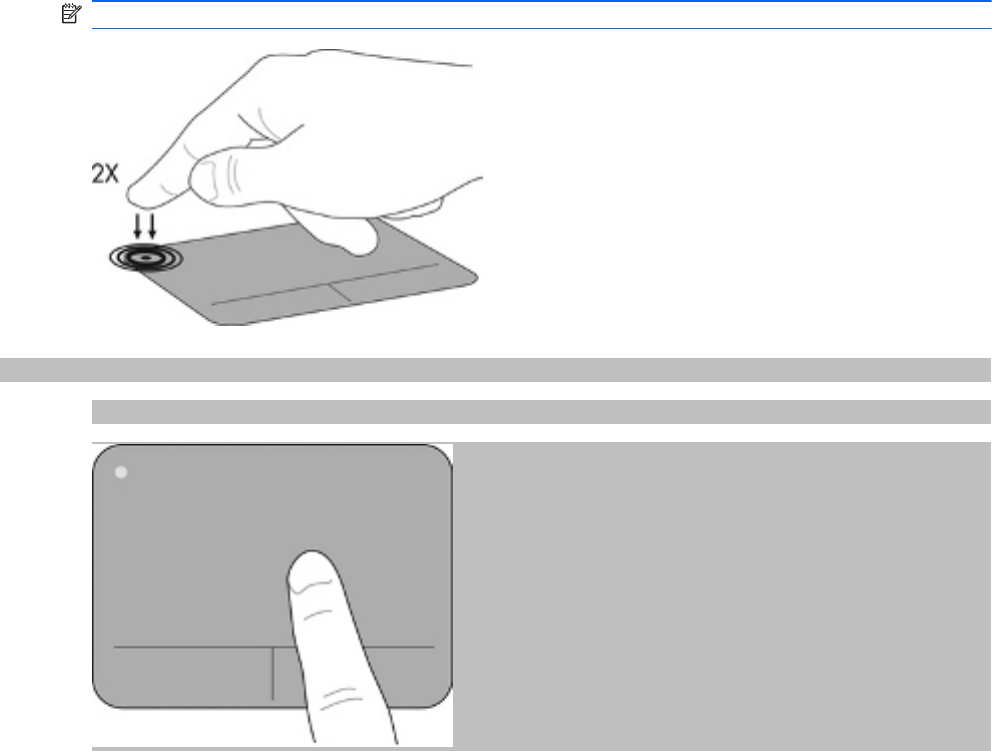 2X