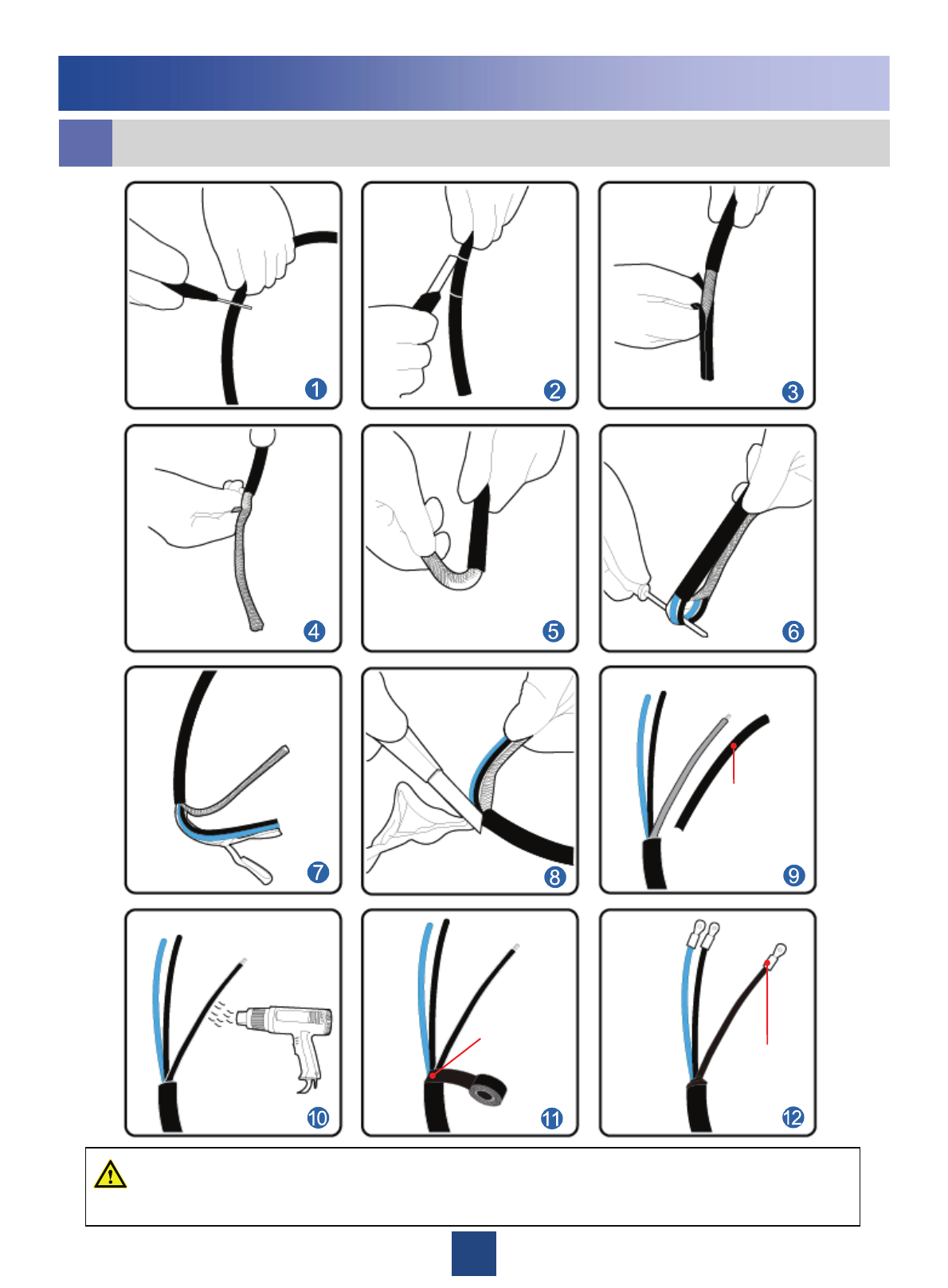 1

2

3

4

5

6

7

8

9

10

11

12