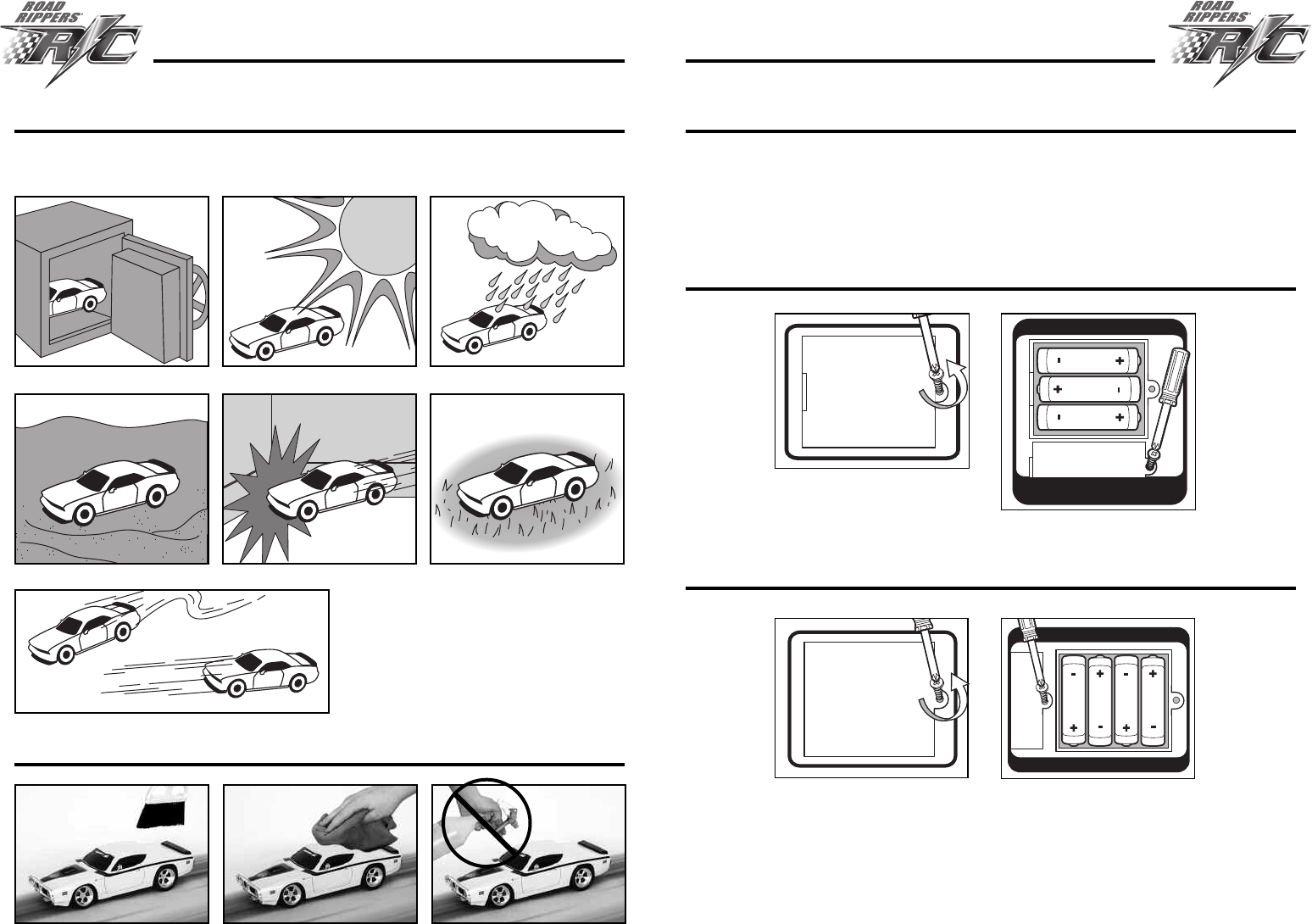 ROAD RIPPERS R/C

ROAD RIPPERS R/C

- + 
+ - 
- +

- + - +
+ - + -