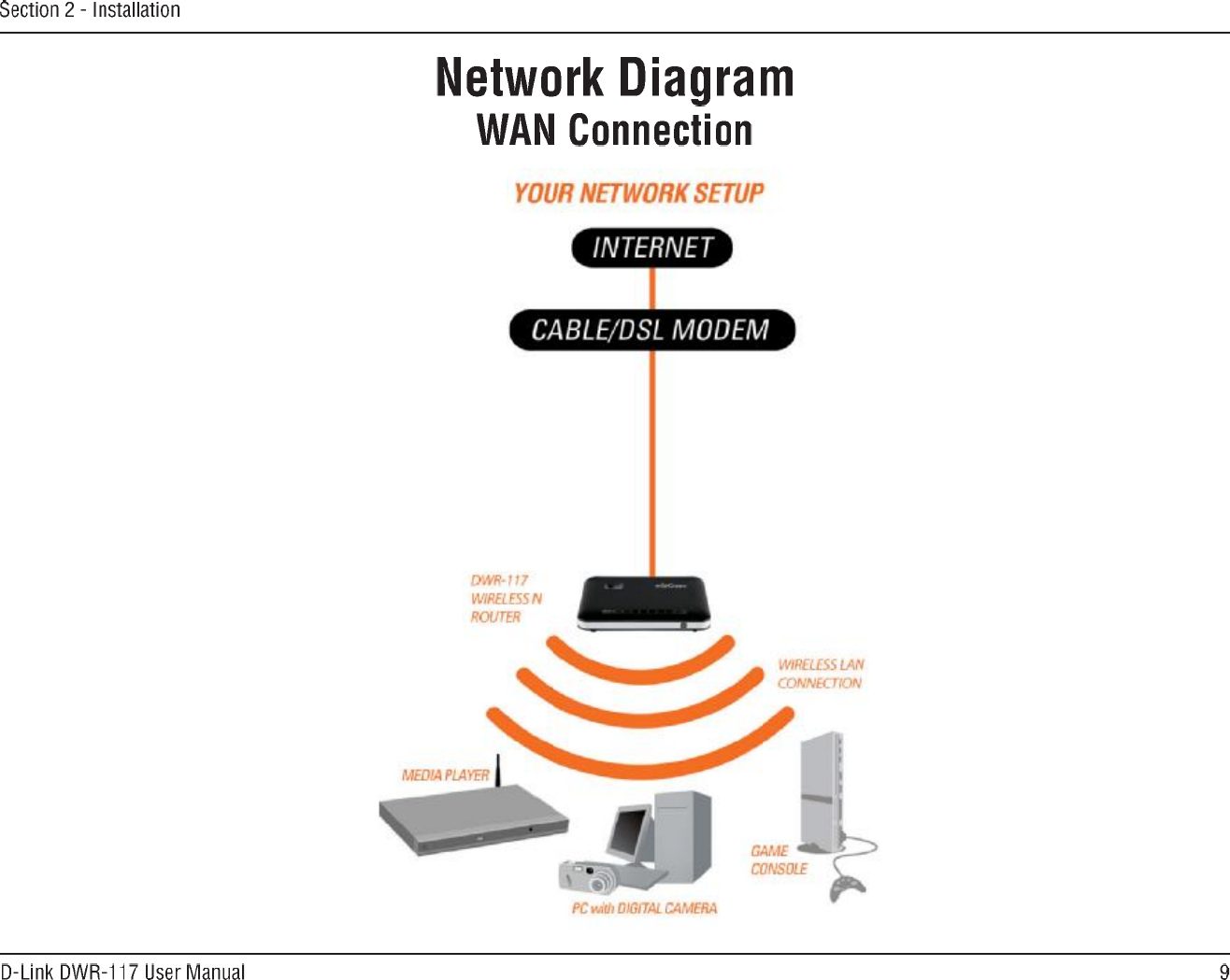 Section 2 - Installation

Network Diagram
WAN Connection

YOUR NETWORK SETUP

INTERNET

CABLE/DSL MODEM

DWR-117
WIRELESS N
ROUTER

WIRELESS LAN
CONNECTION

MEDIA PLAYER

GAME
CONSOLE

PC with DIGITAL CAMERA

D-Link DWR-117 User Manual

9