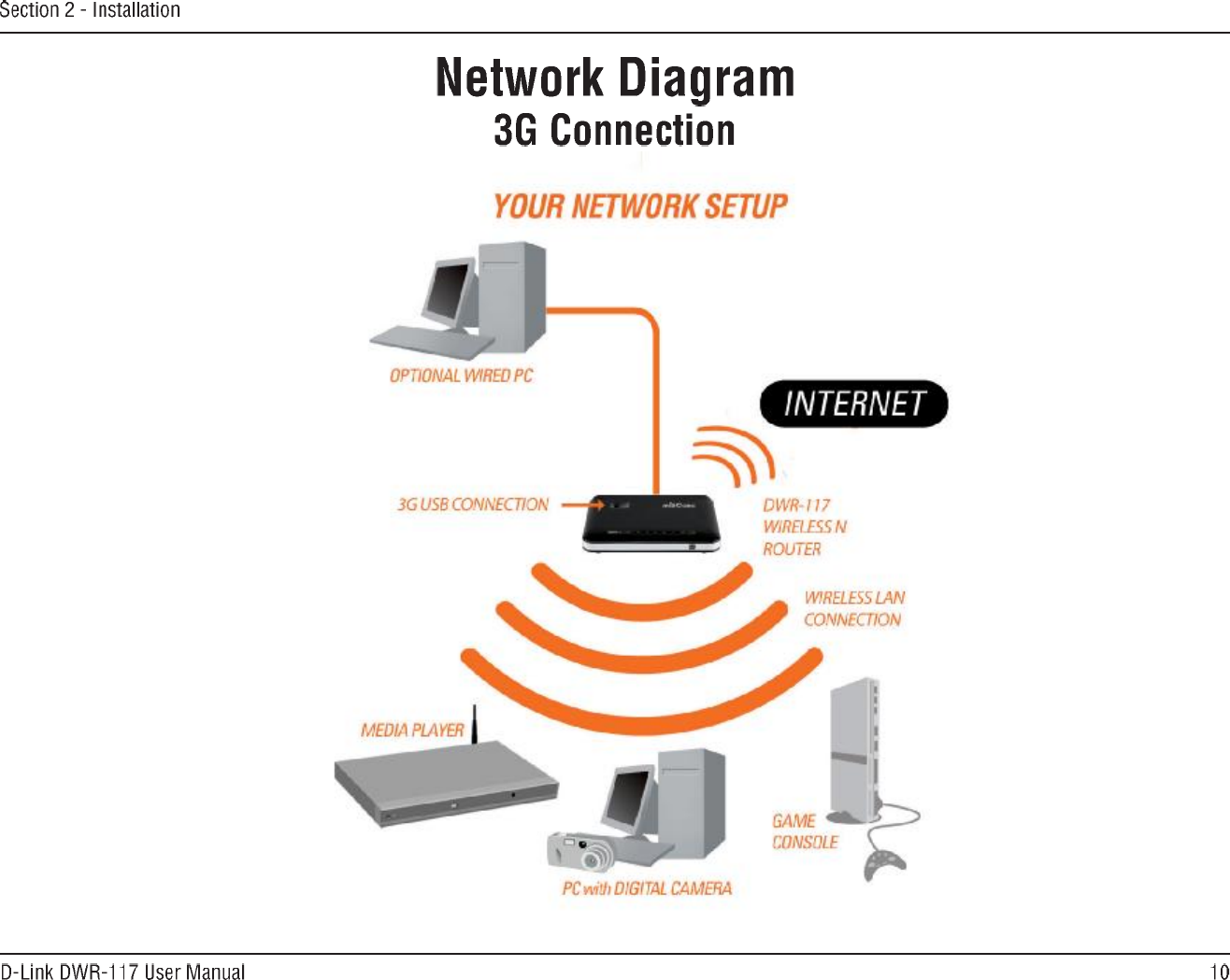 Section 2 - Installation

Network Diagram
3G Connection

YOUR NETWORK SETUP

OPTIONAL WIRED PC

INTERNET

3G USB CONNECTION

DWR-117 WIRELESS N ROUTER

WIRELESS LAN CONNECTION

MEDIA PLAYER

GAME CONSOLE

PC with DIGITAL CAMERA

D-Link DWR-117 User Manual

10