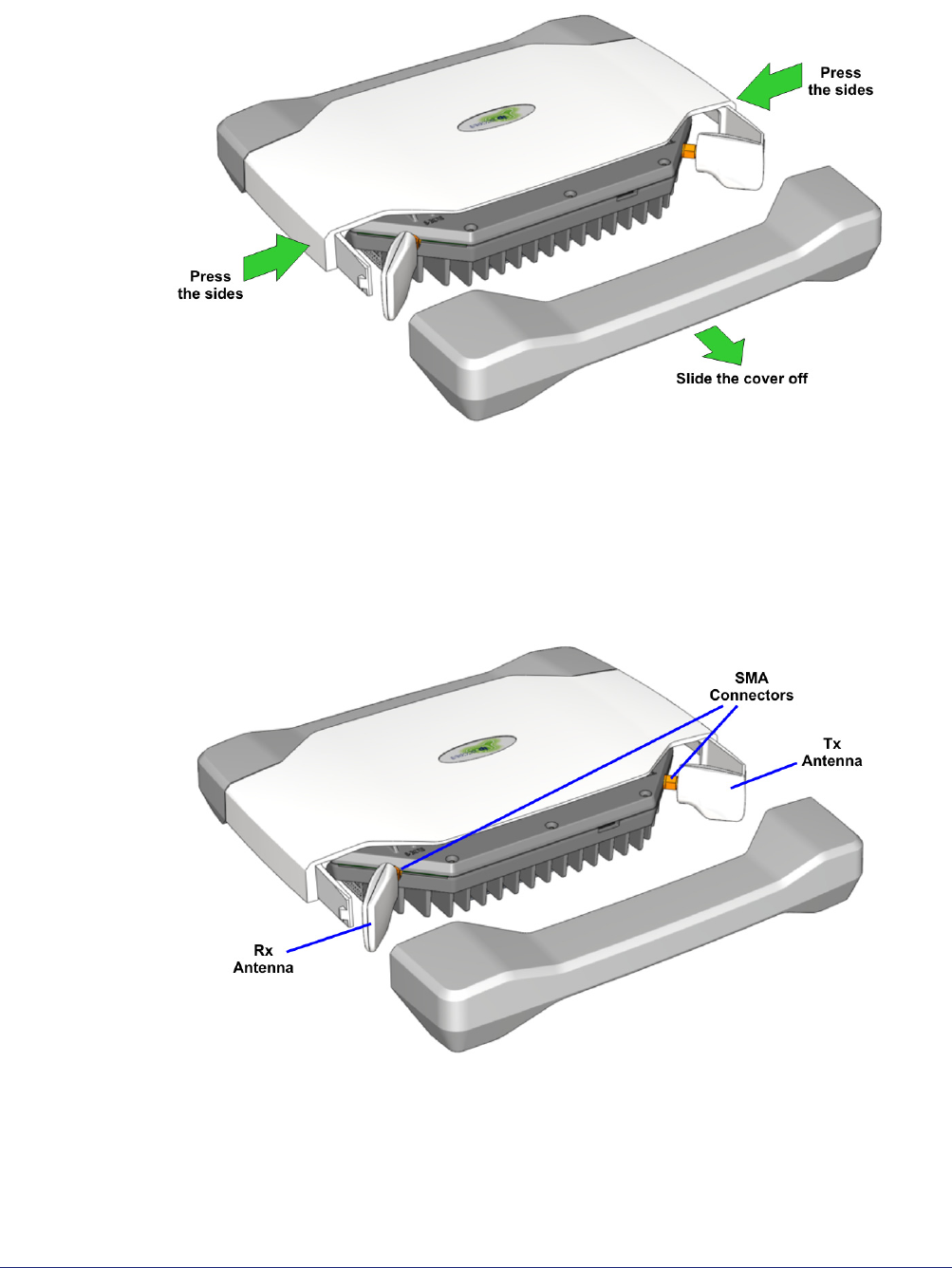 Press the sides

Press the sides

Slide the cover off

SMA Connectors

Tx Antenna

Rx Antenna