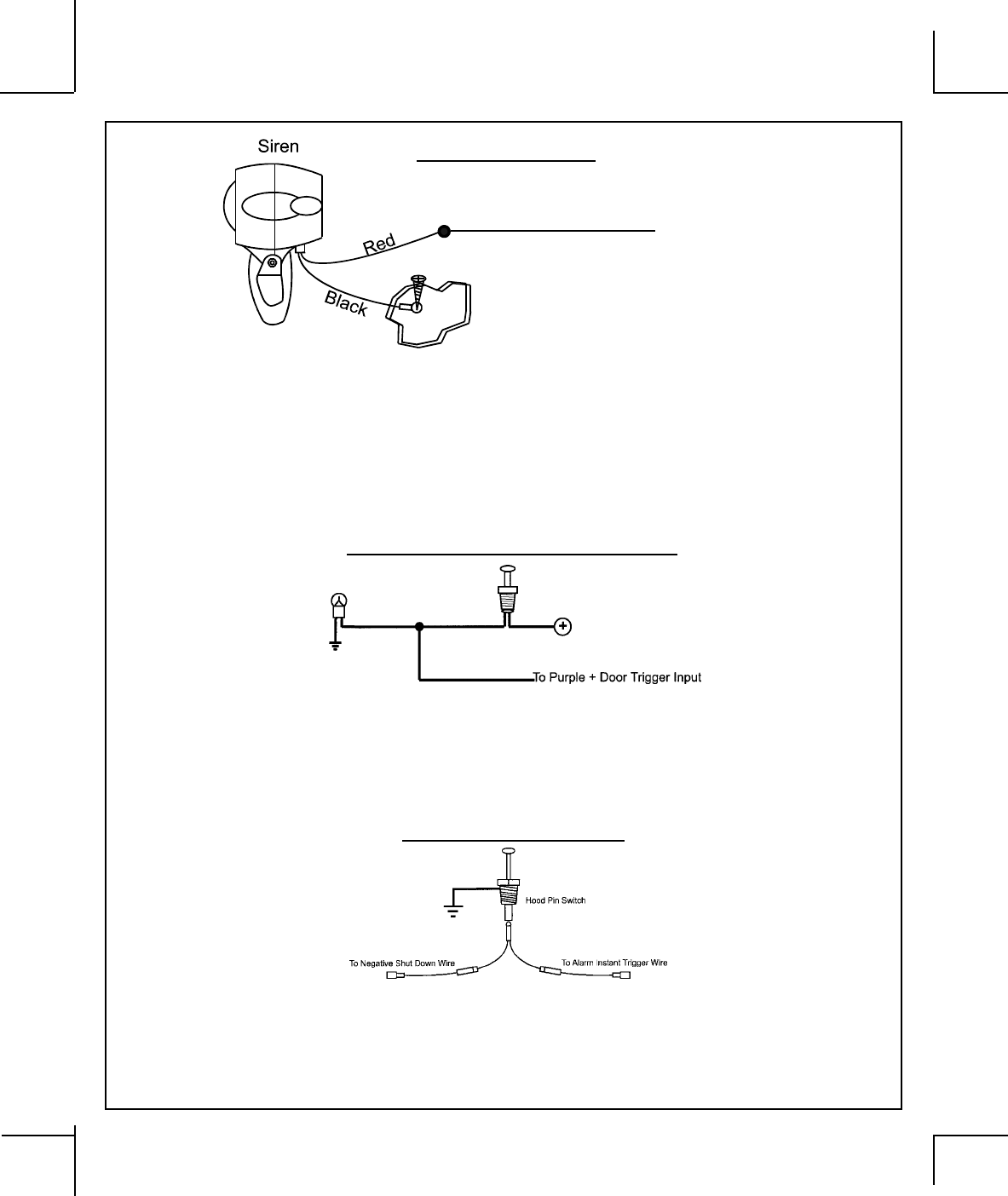 Siren

Red

Black

To Purple + Door Trigger Input

Hood Pin Switch

To Negative Shut Down Wire

To Alarm Instant Trigger Wire