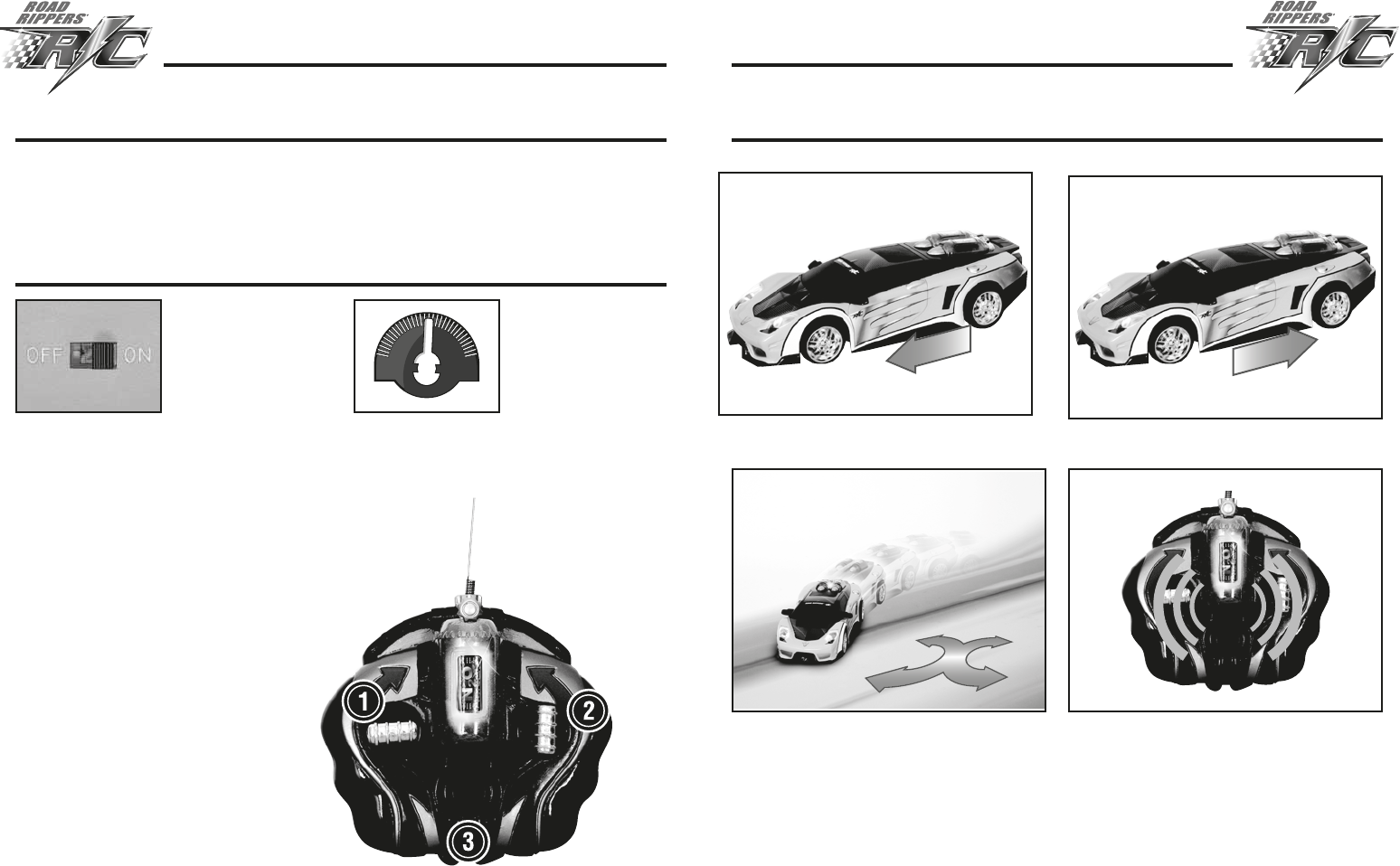 ROAD RIPPERS R/C

ROAD RIPPERS R/C

OFF ON

1

2

3