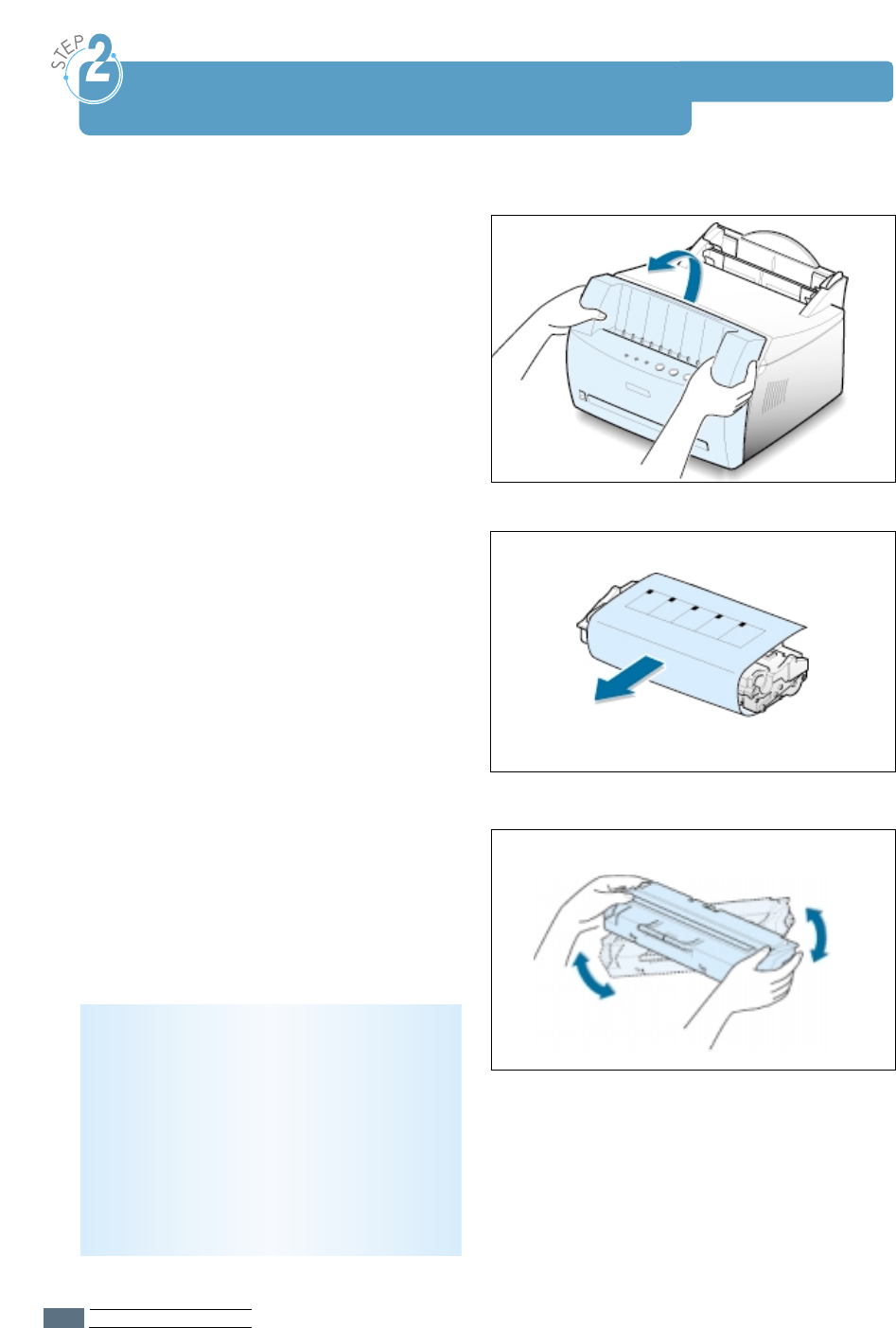 STEP 2