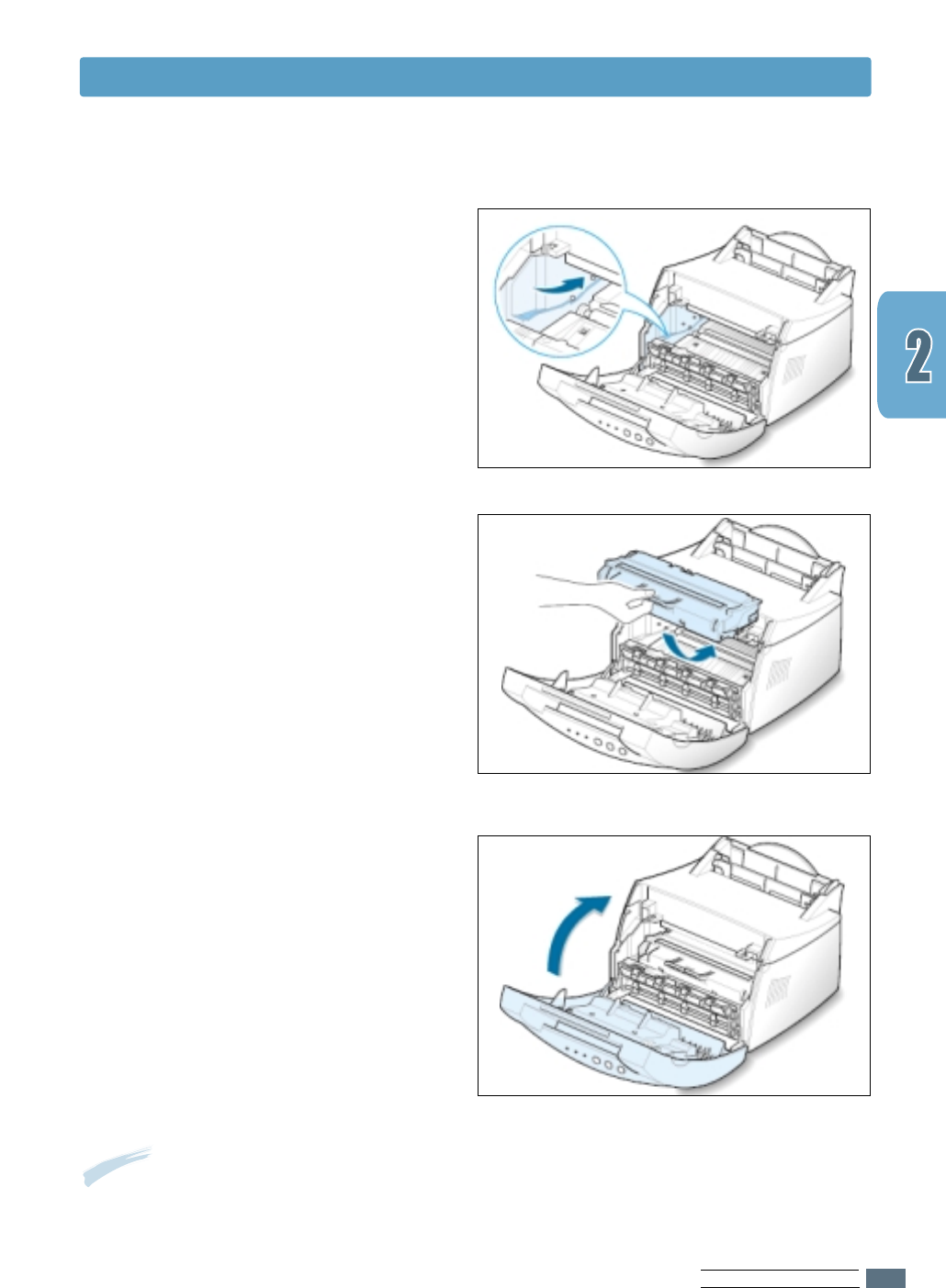 2