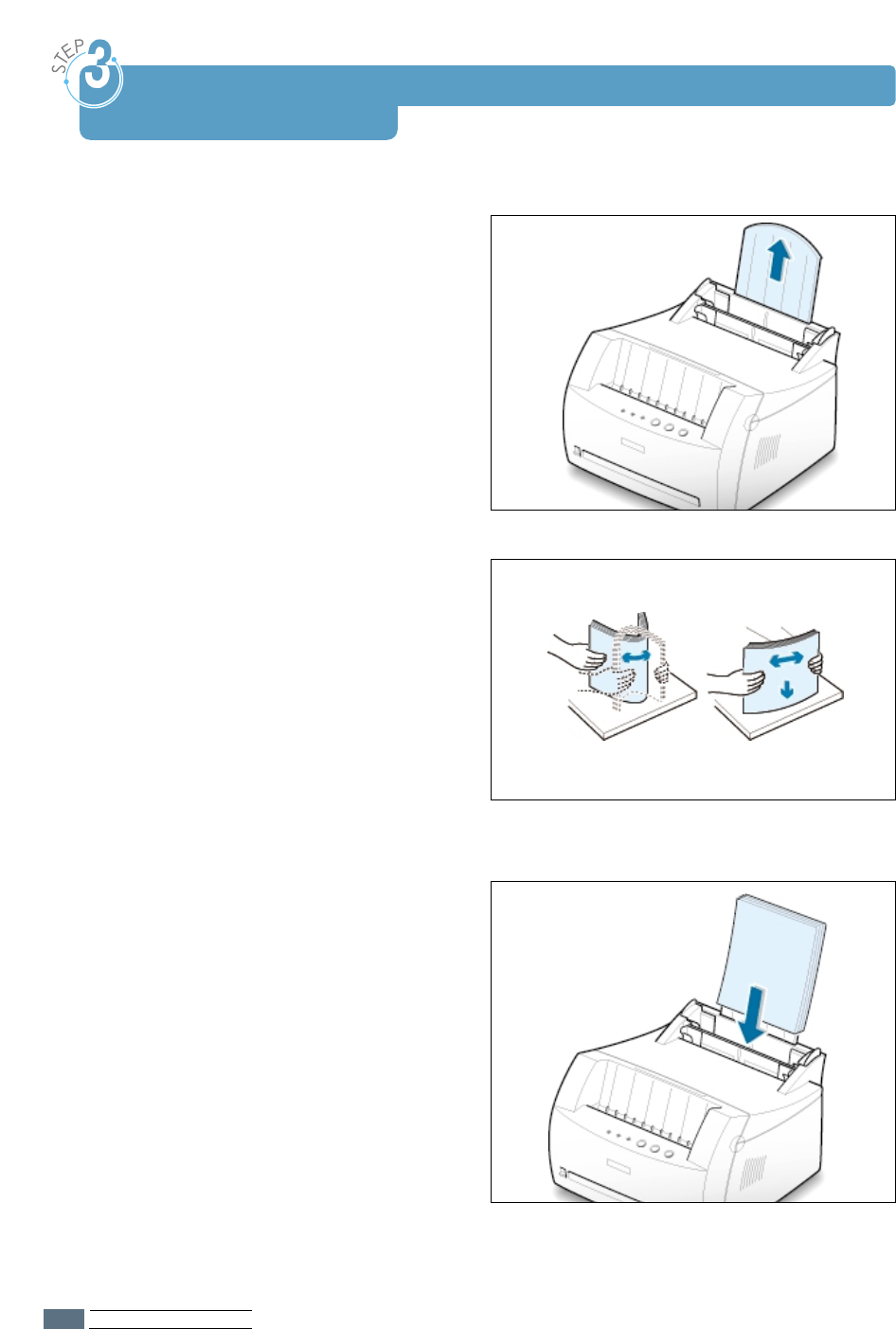 STEP 3