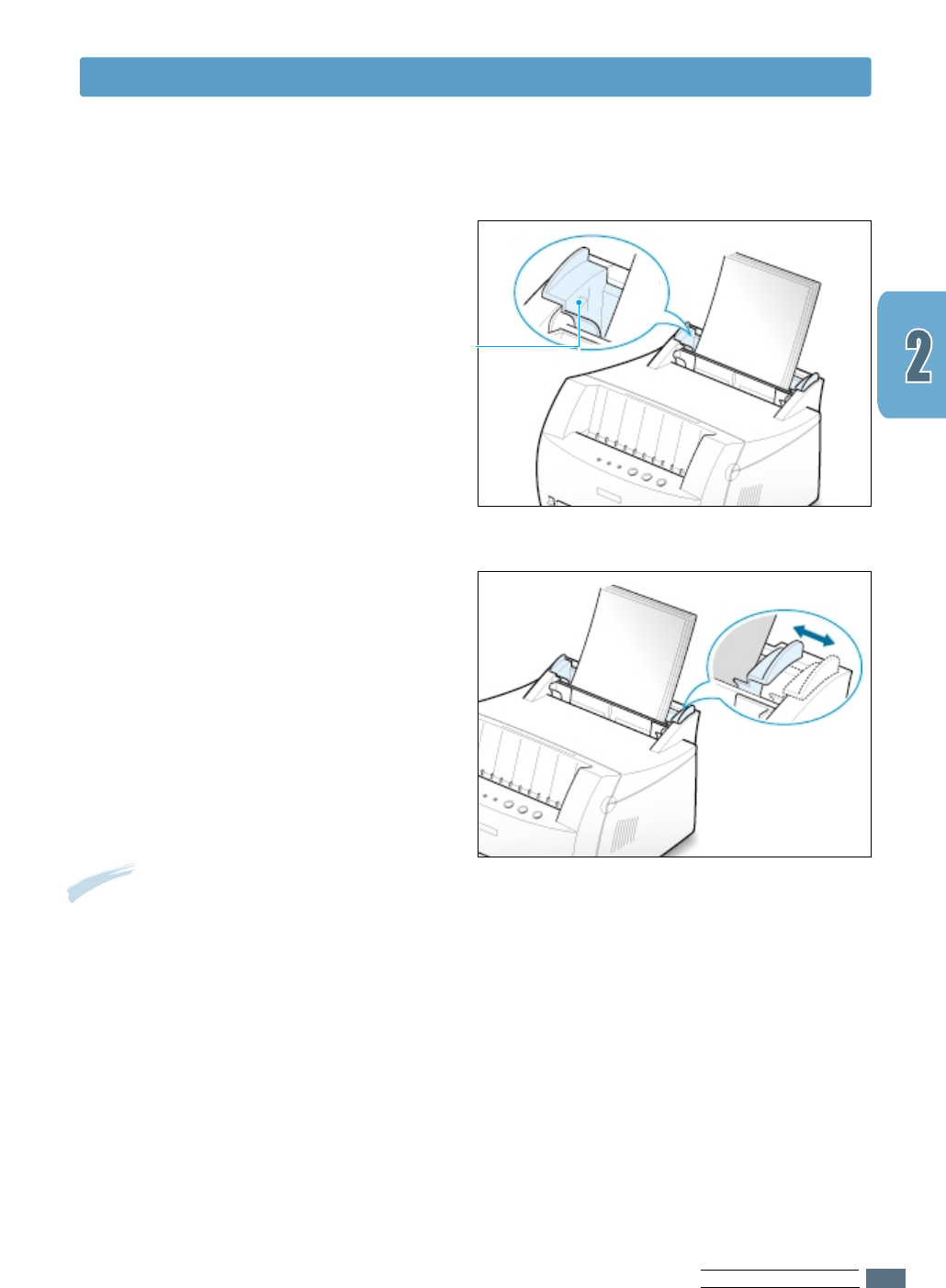 2