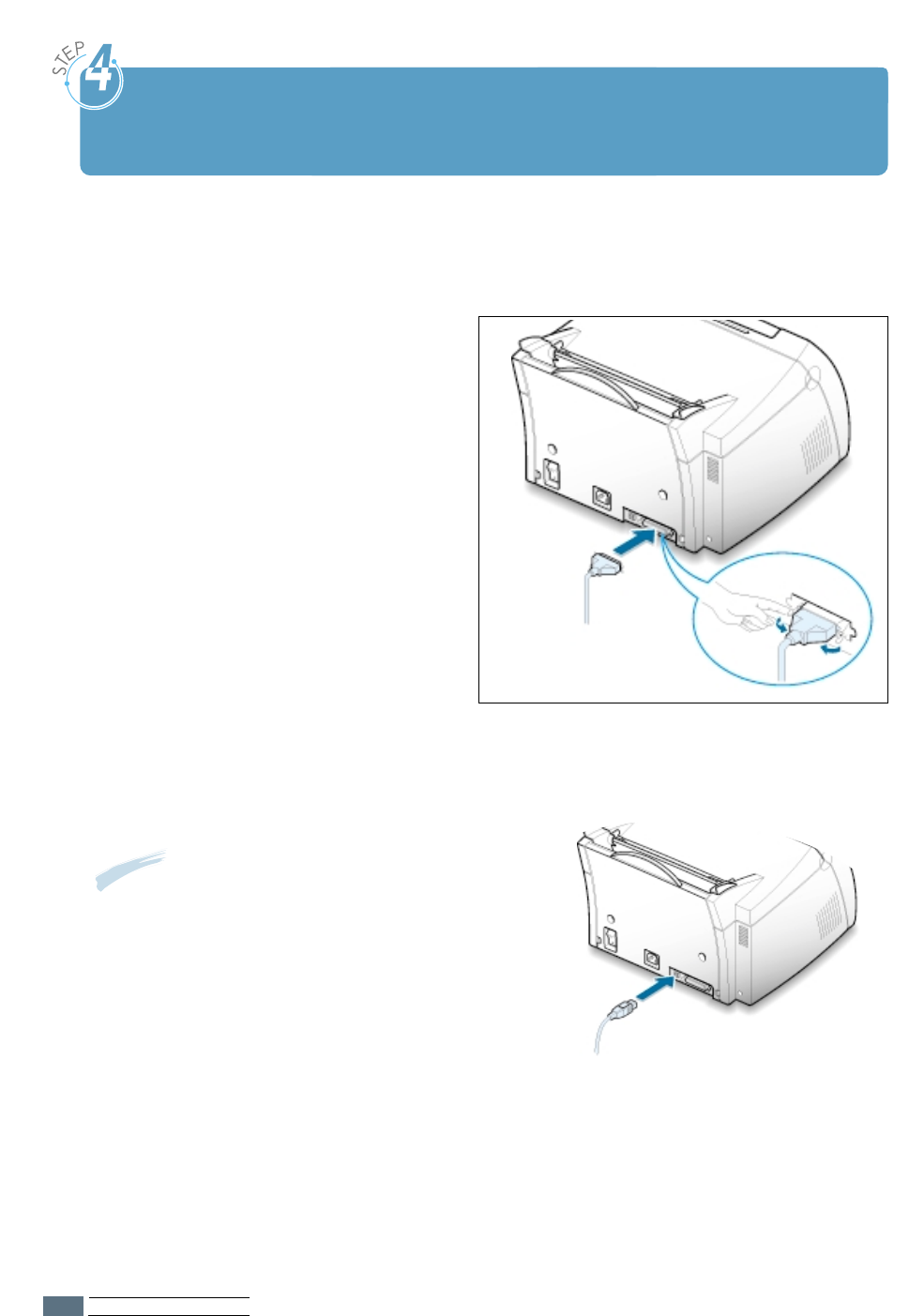 STEP 4