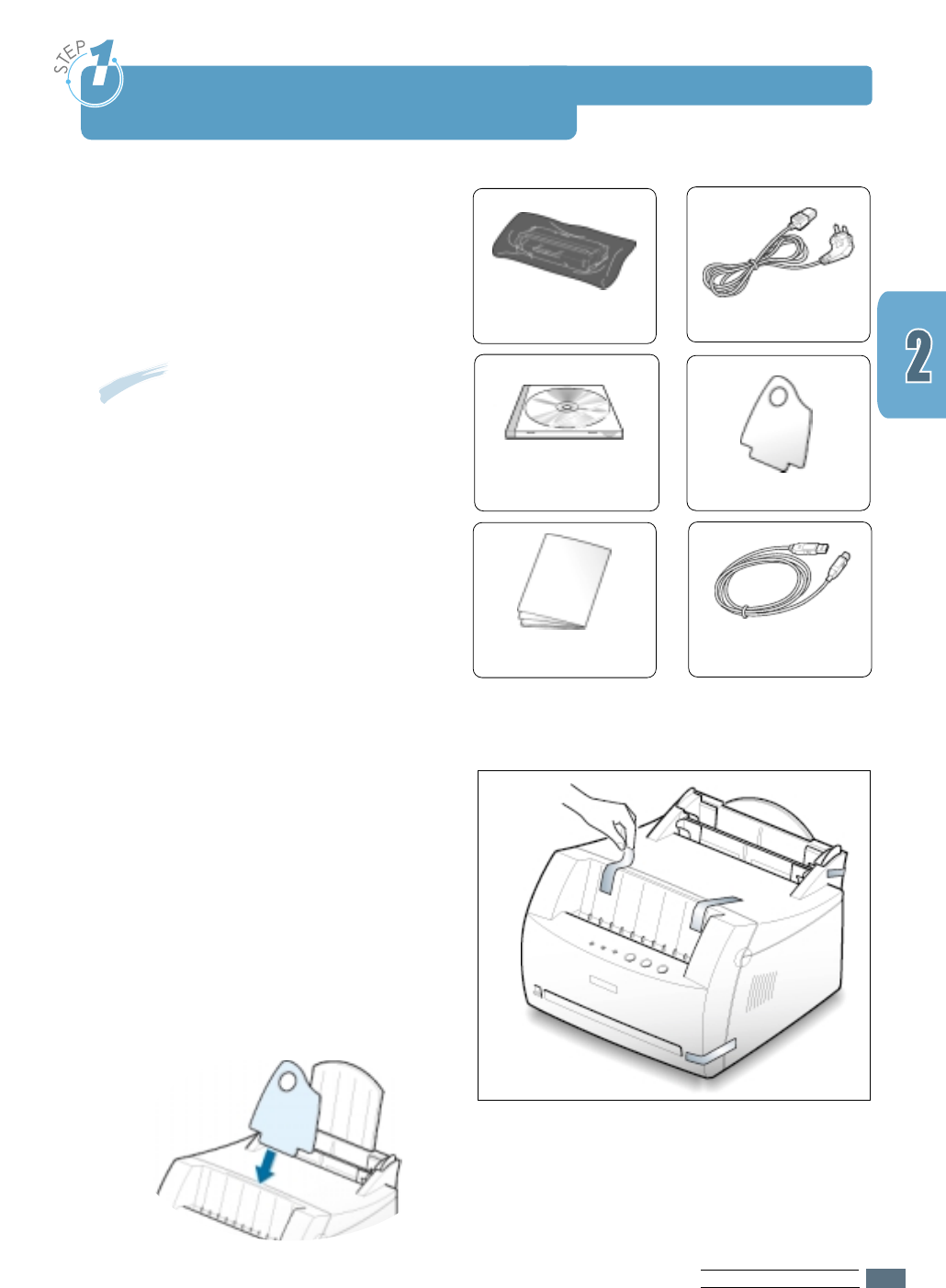 STEP 1

2