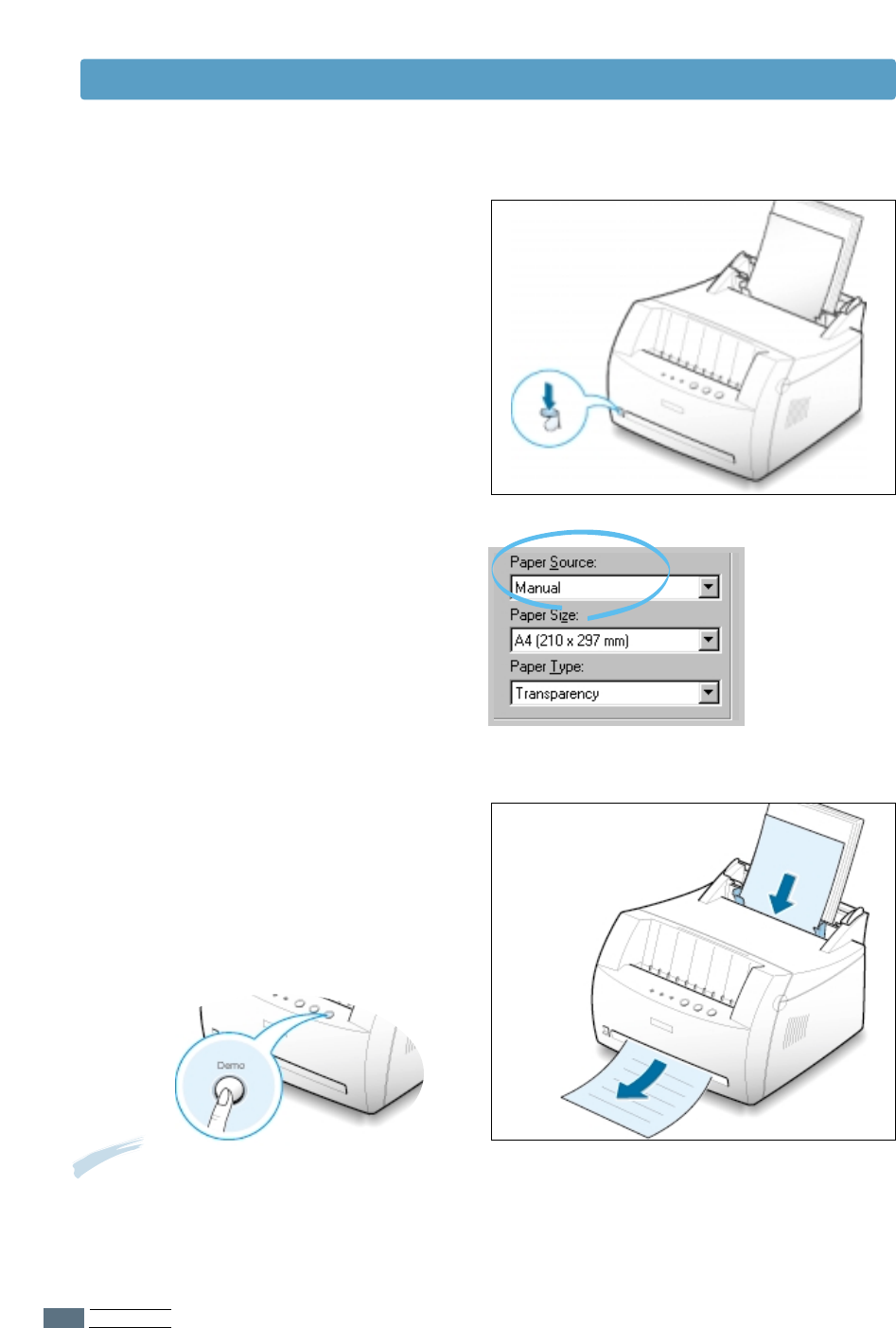 Paper Source:
Manual
Paper Size:
A4 (210 x 297 mm)
Paper Type:
Transparency

Demo