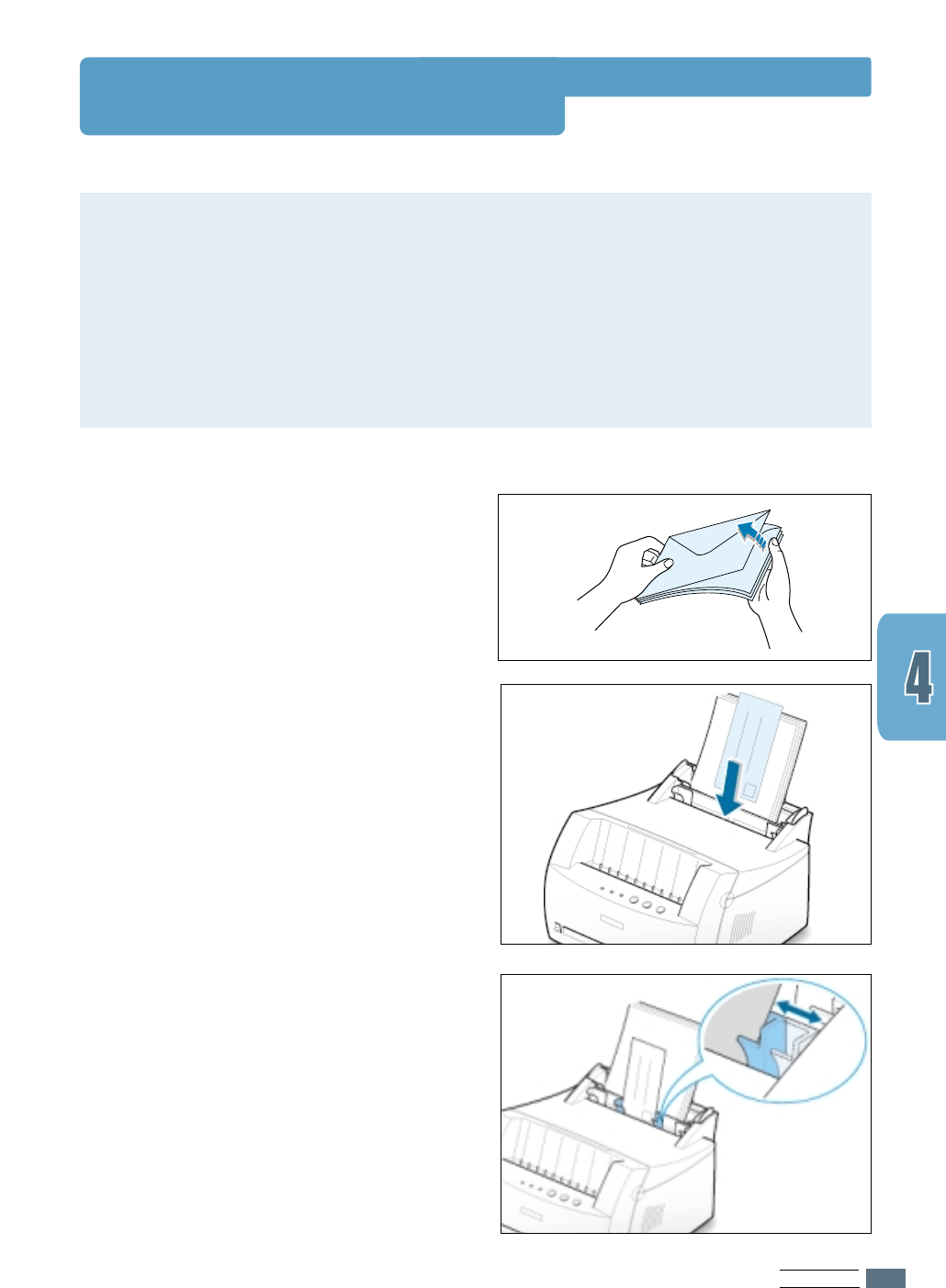 4